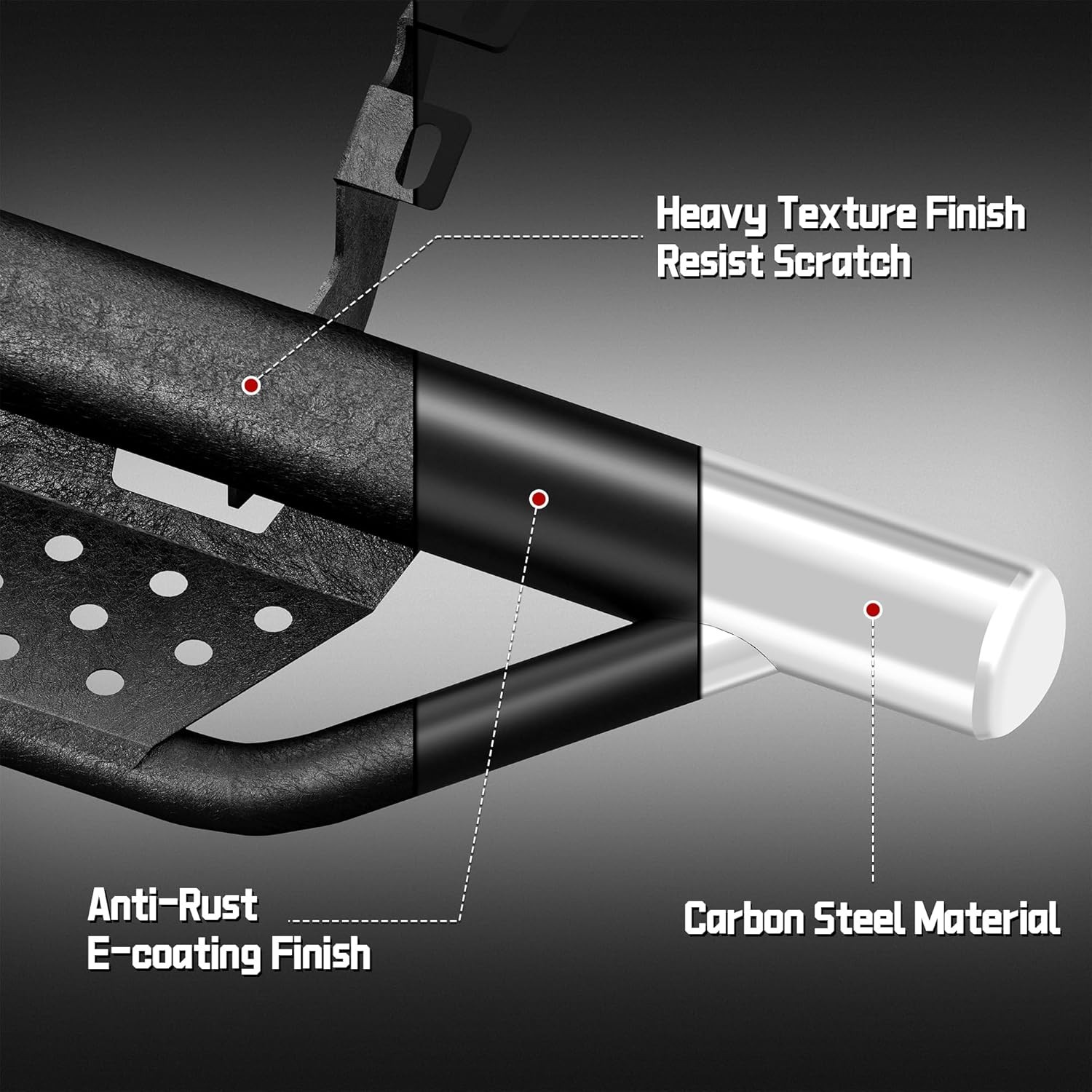 Heavy Texture Finish
Resist Scratch

Anti-Rust
E-coating Finish

Carbon Steel Material