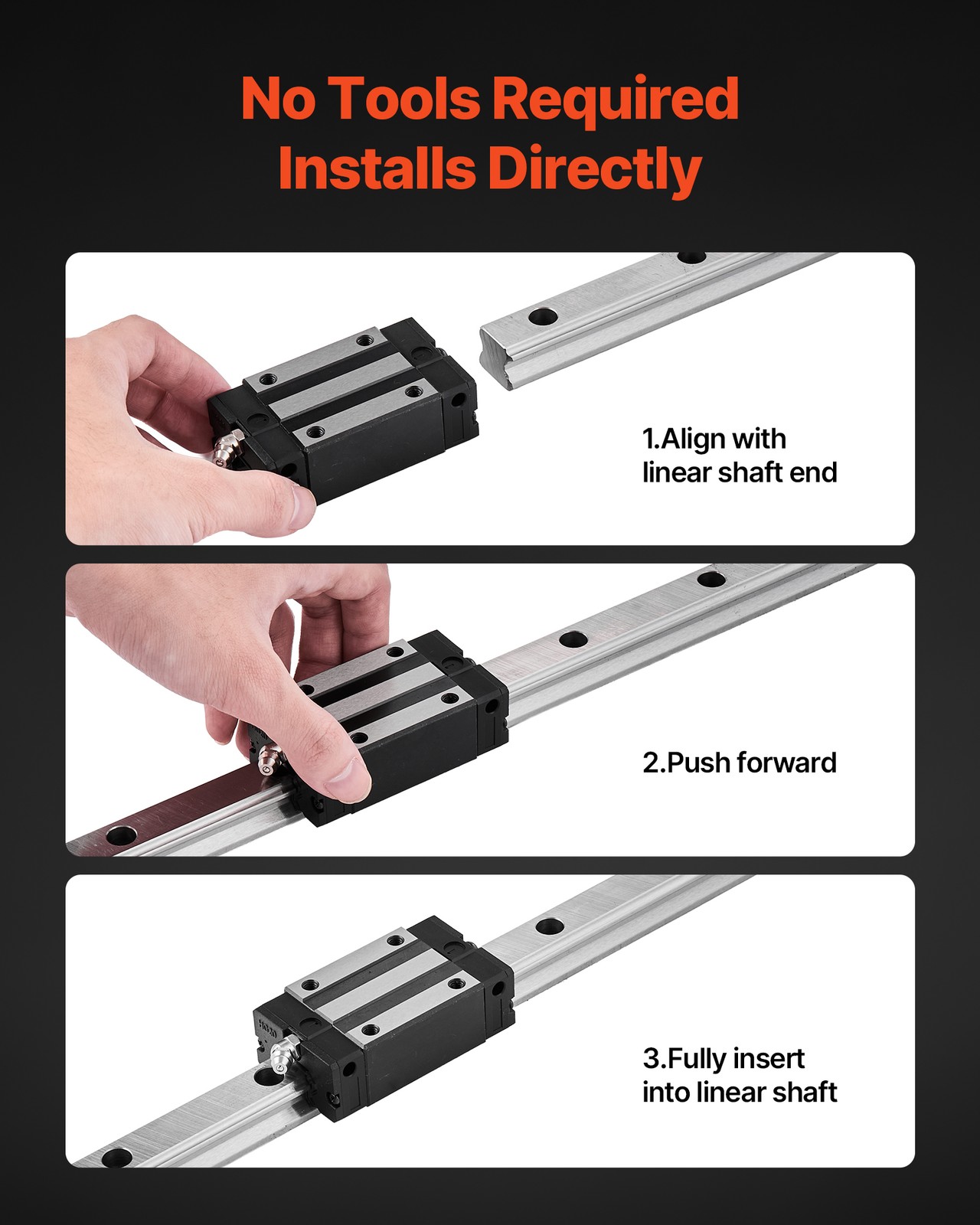 No Tools Required
Installs Directly

1.Align with linear shaft end

2.Push forward

3.Fully insert into linear shaft