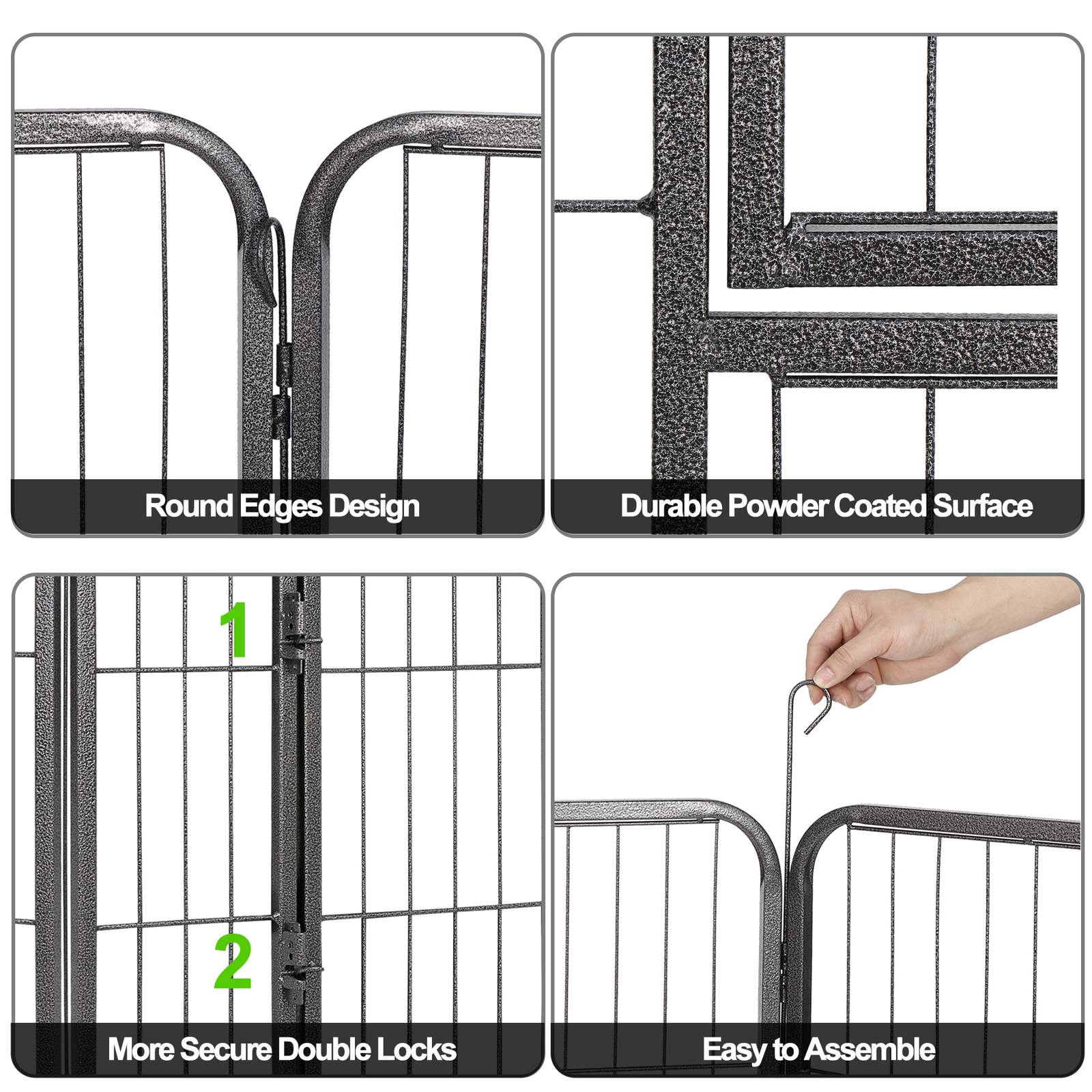 Round Edges Design

Durable Powder Coated Surface

1

2

More Secure Double Locks

Easy to Assemble