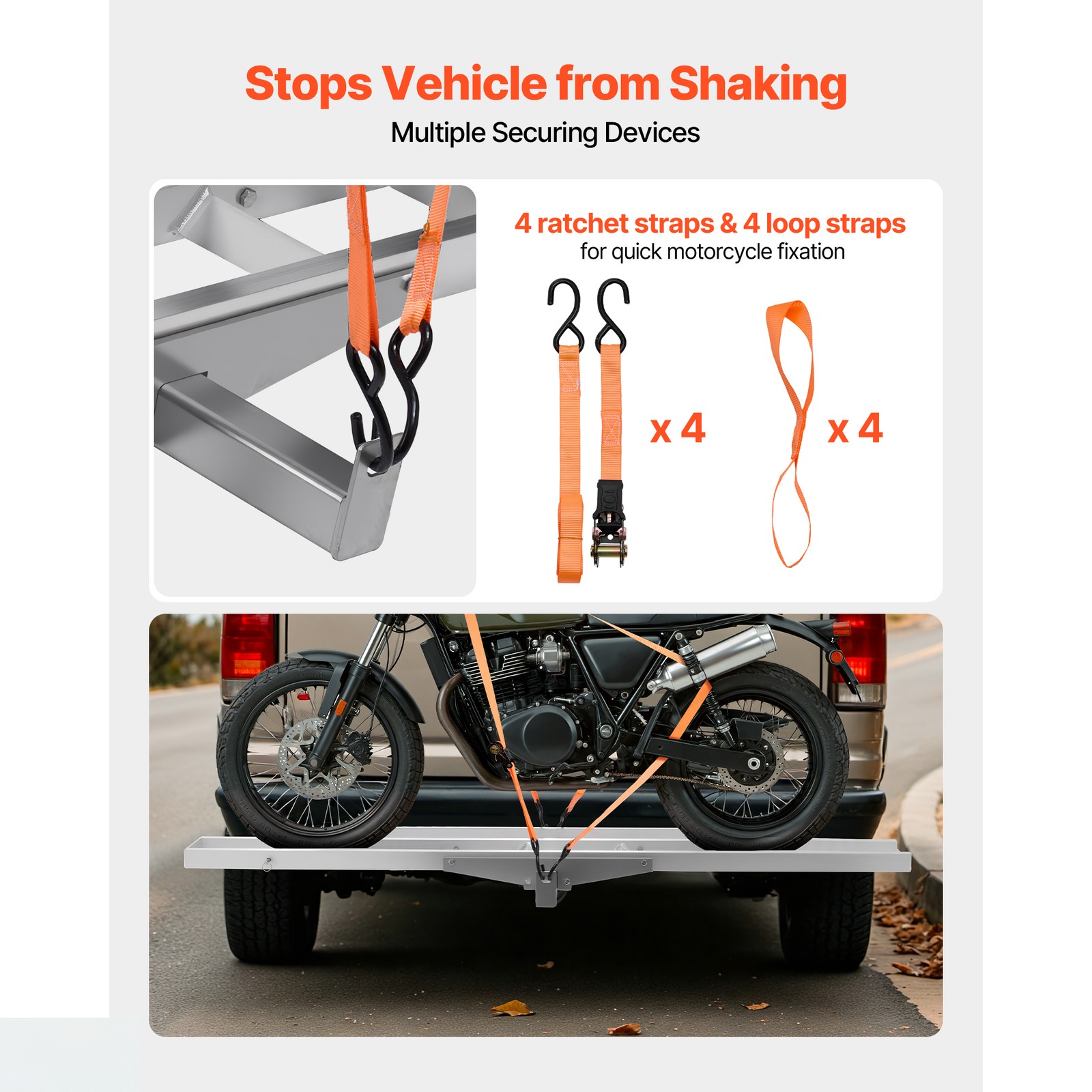 Stops Vehicle from Shaking

Multiple Securing Devices

4 ratchet straps & 4 loop straps
for quick motorcycle fixation

x 4

x 4