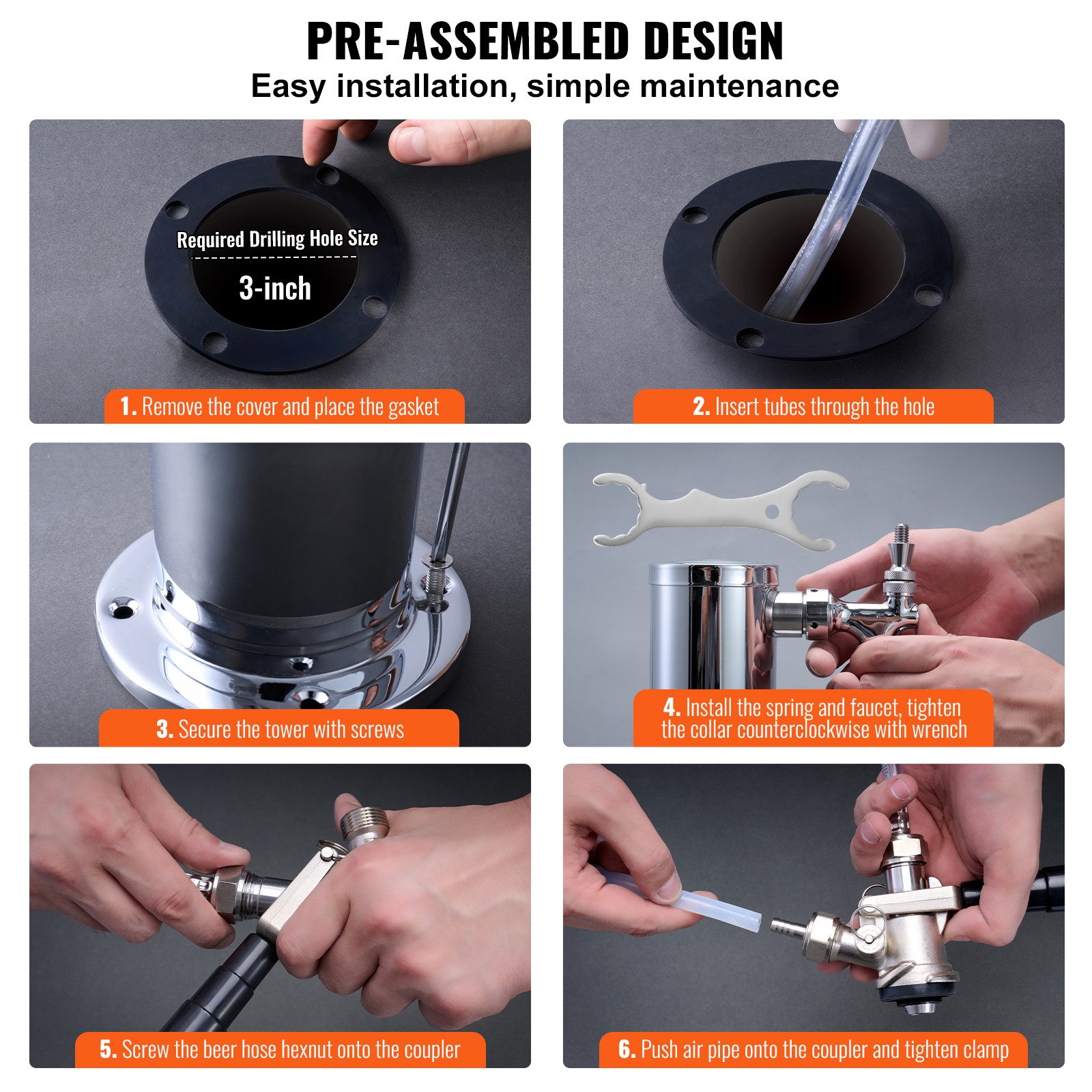 PRE-ASSEMBLED DESIGN
Easy installation, simple maintenance

Required Drilling Hole Size
3-inch

1. Remove the cover and place the gasket

2. Insert tubes through the hole

3. Secure the tower with screws

4. Install the spring and faucet, tighten the collar counterclockwise with wrench

5. Screw the beer hose hexnut onto the coupler

6. Push air pipe onto the coupler and tighten clamp