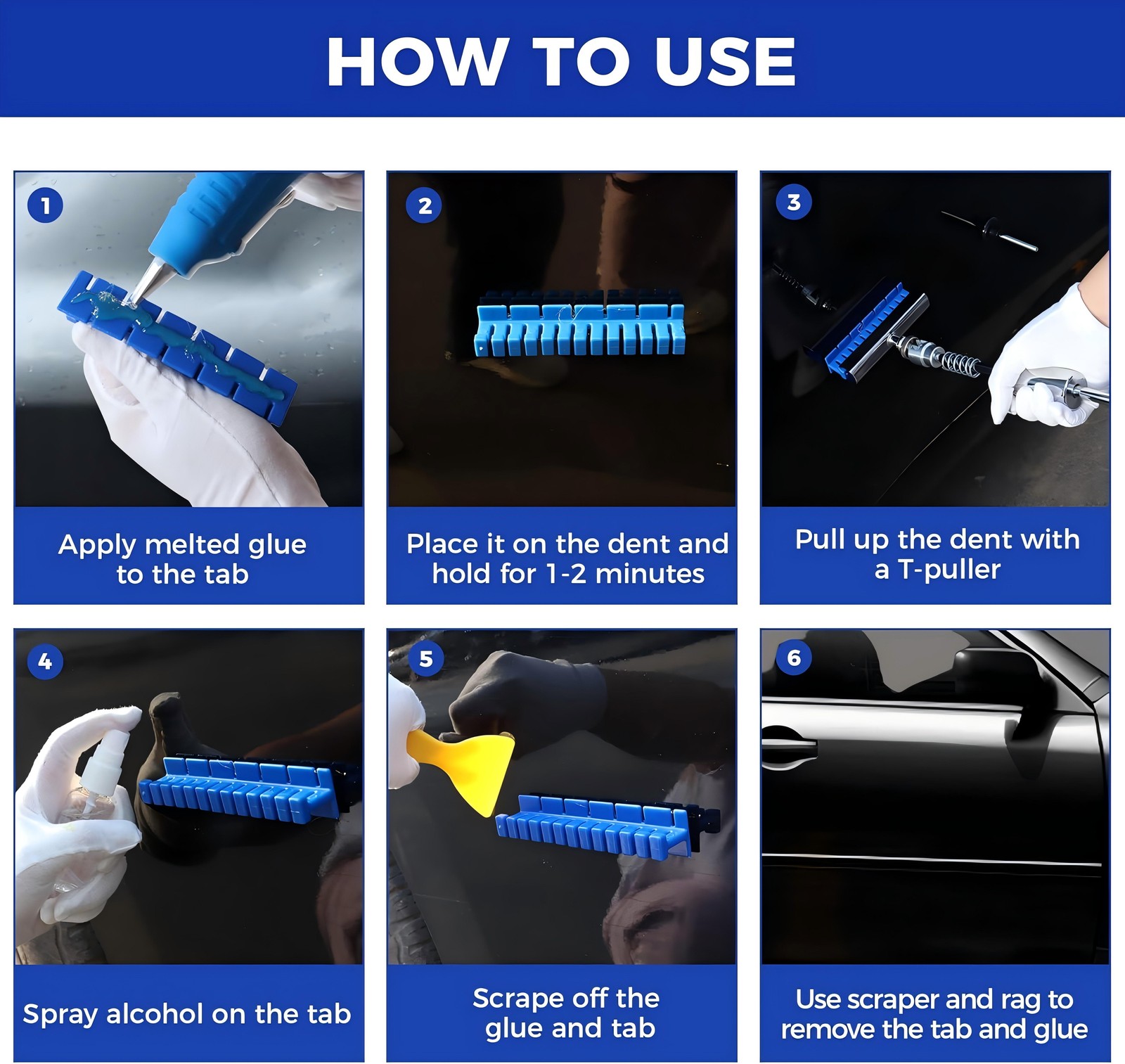 HOW TO USE

1

Apply melted glue to the tab

2

Place it on the dent and hold for 1-2 minutes

3

Pull up the dent with a T-puller

4

Spray alcohol on the tab

5

Scrape off the glue and tab

6

Use scraper and rag to remove the tab and glue