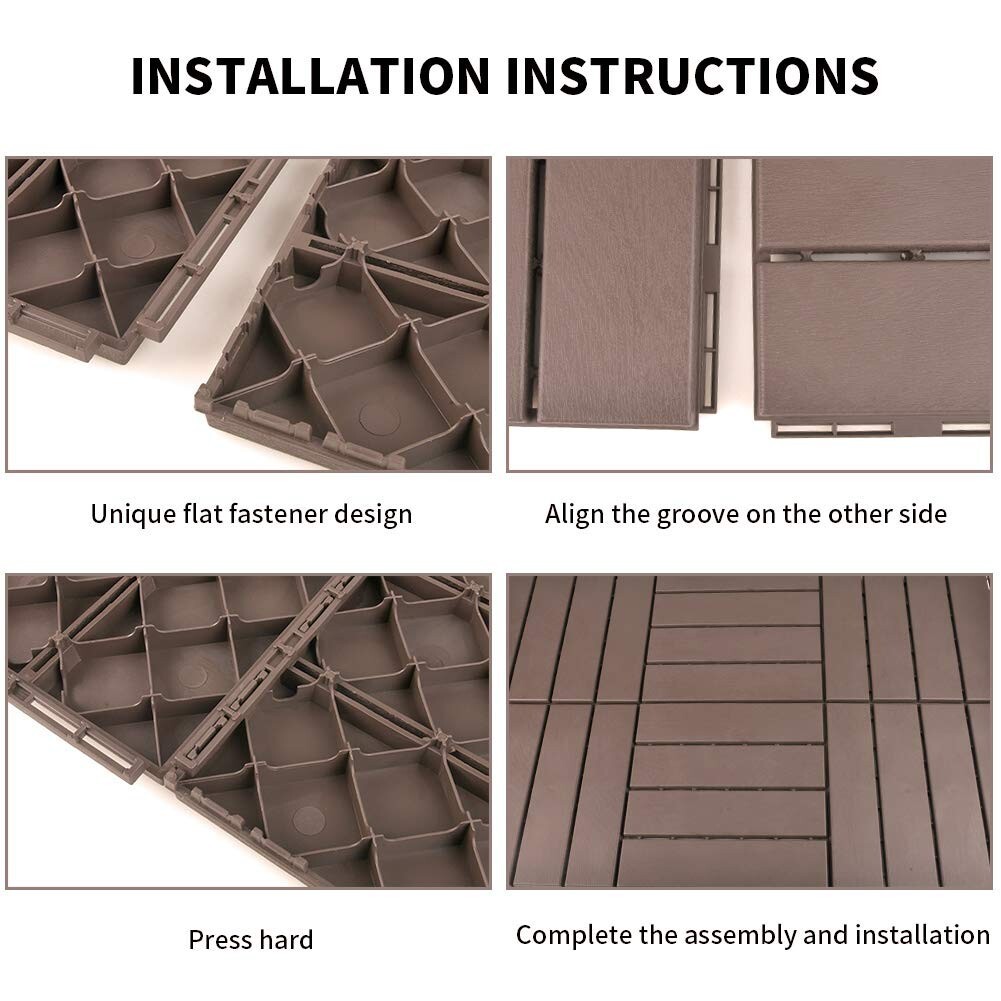 INSTALLATION INSTRUCTIONS

Unique flat fastener design

Align the groove on the other side

Press hard

Complete the assembly and installation