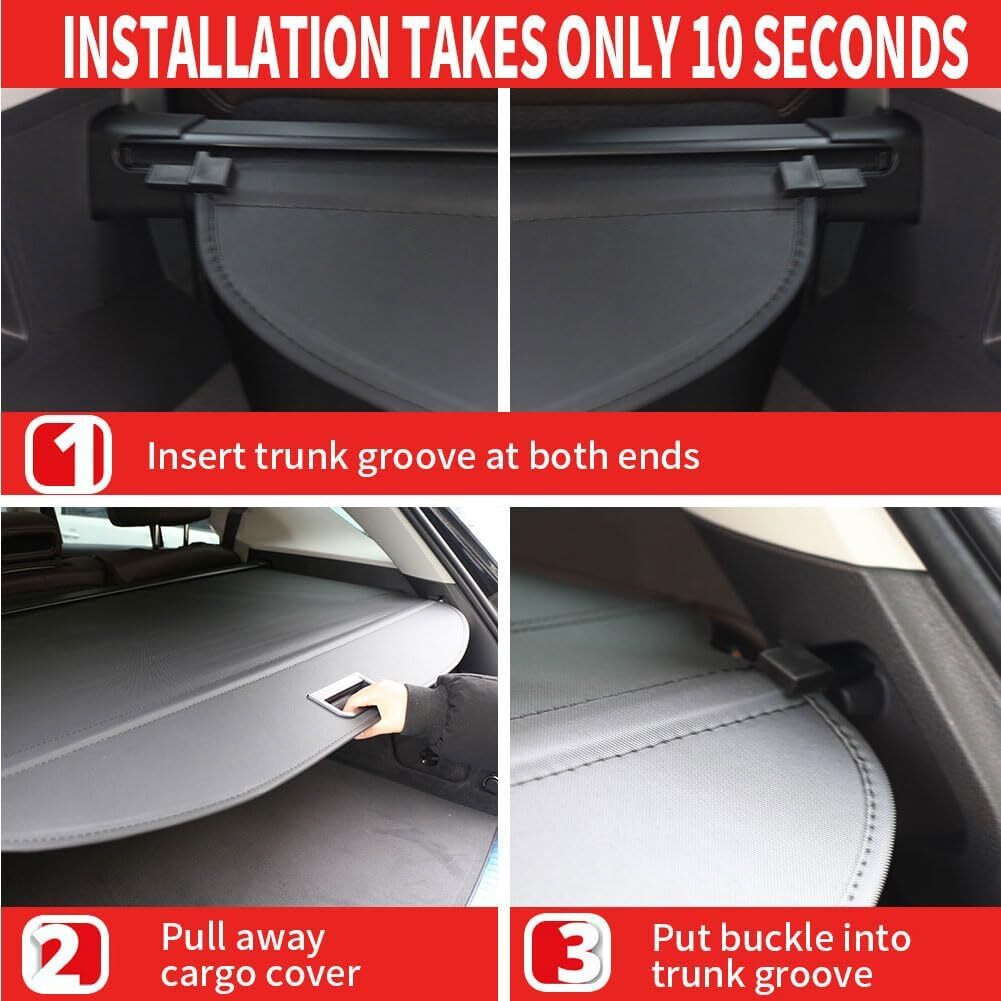 INSTALLATION TAKES ONLY 10 SECONDS

1 Insert trunk groove at both ends

2 Pull away cargo cover

3 Put buckle into trunk groove