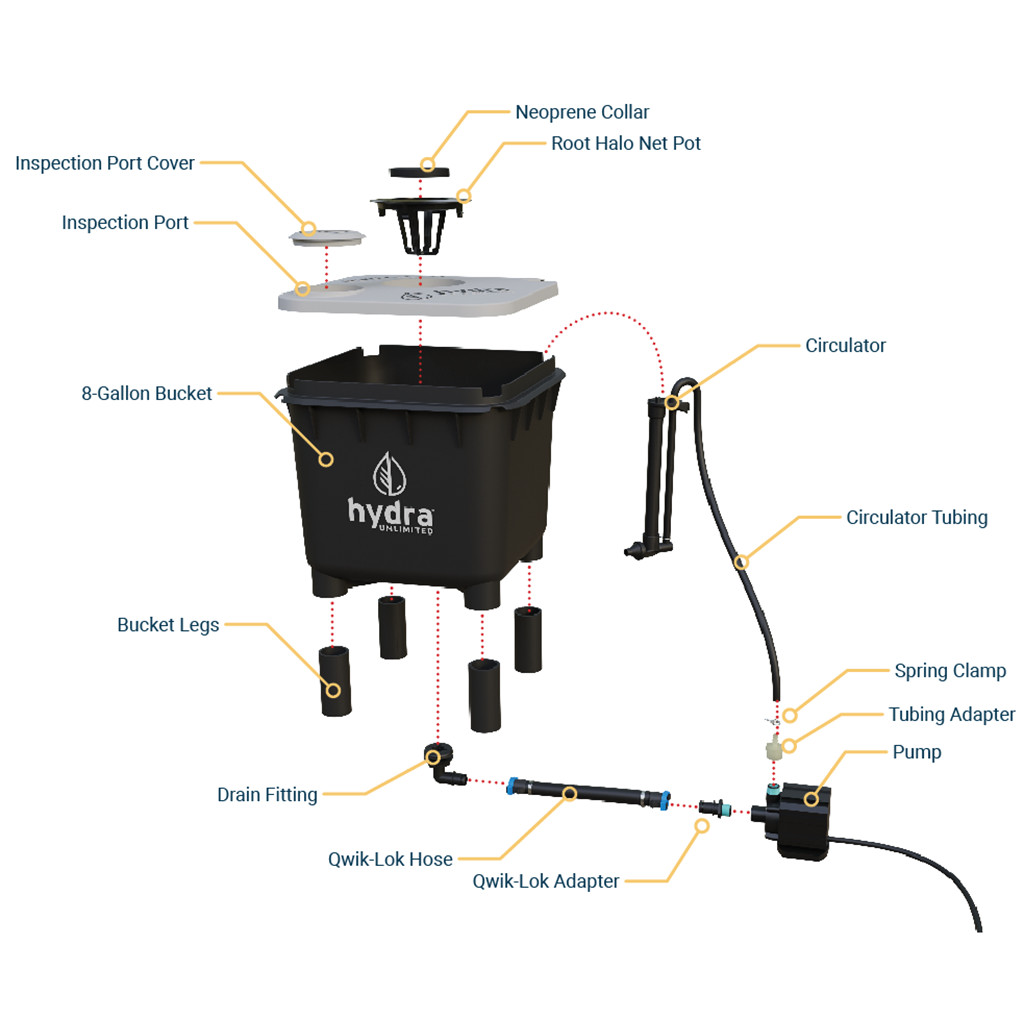 Neoprene Collar
Root Halo Net Pot
Inspection Port Cover
Inspection Port
hydra
Circulator
8-Gallon Bucket
hydra
UNLIMITED
Circulator Tubing
Bucket Legs
Spring Clamp
Tubing Adapter
Pump
Drain Fitting
Qwik-Lok Hose
Qwik-Lok Adapter