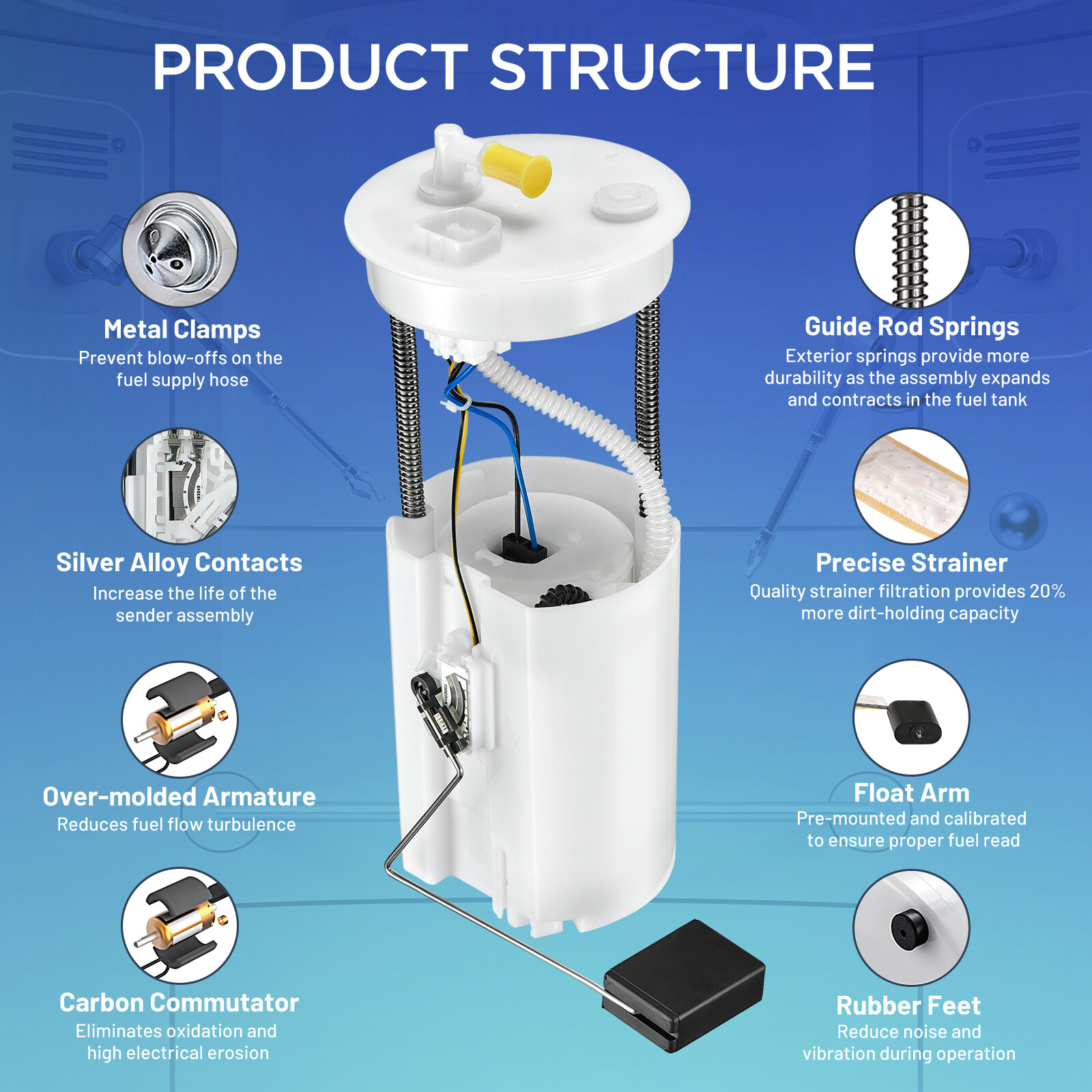 PRODUCT STRUCTURE

Metal Clamps
Prevent blow-offs on the fuel supply hose

Silver Alloy Contacts
Increase the life of the sender assembly

Over-molded Armature
Reduces fuel flow turbulence

Carbon Commutator
Eliminates oxidation and high electrical erosion

Guide Rod Springs
Exterior springs provide more durability as the assembly expands and contracts in the fuel tank

Precise Strainer
Quality strainer filtration provides 20% more dirt-holding capacity

Float Arm
Pre-mounted and calibrated to ensure proper fuel read

Rubber Feet
Reduce noise and vibration during operation