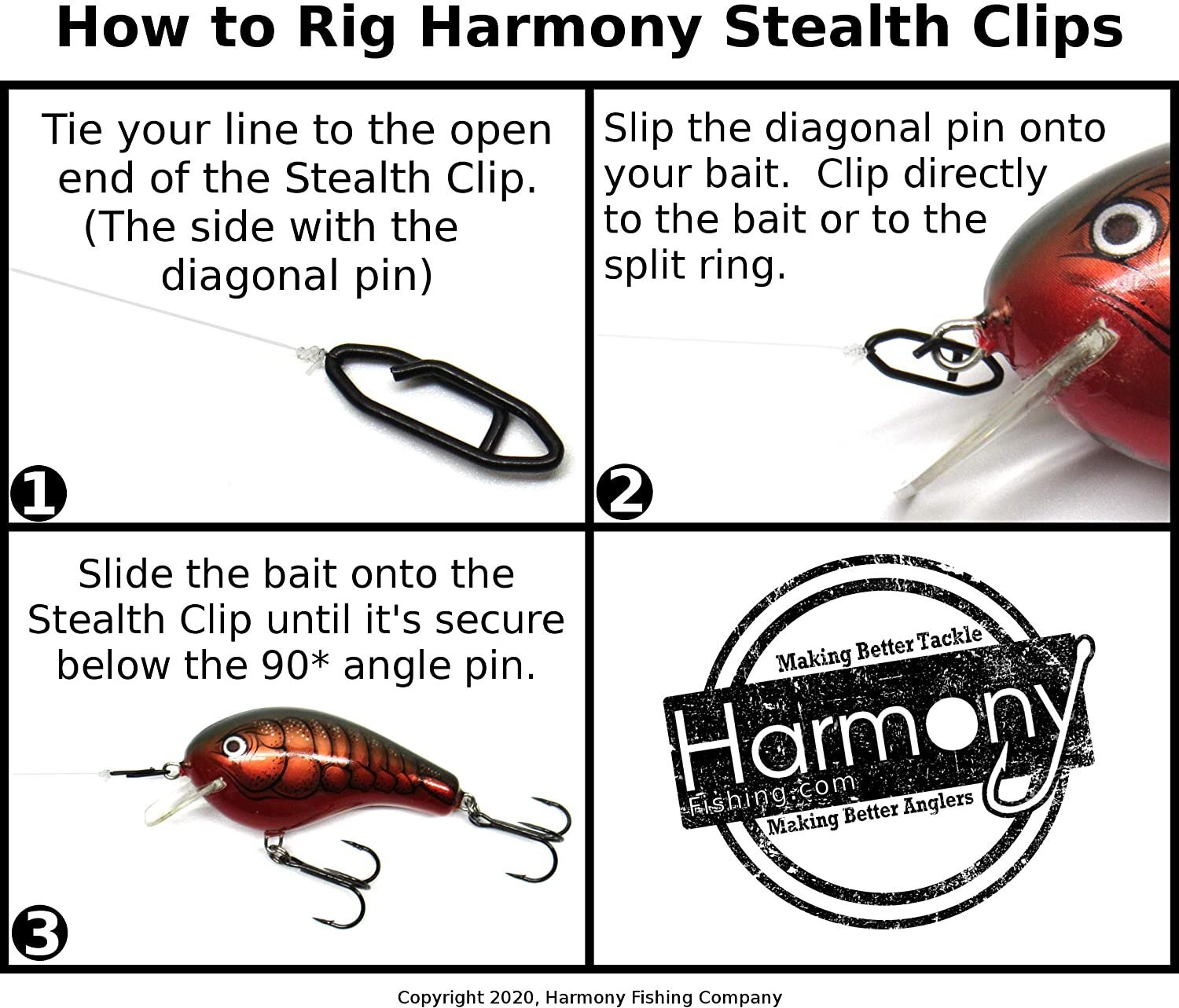 How to Rig Harmony Stealth Clips

Tie your line to the open end of the Stealth Clip. (The side with the diagonal pin)

1

Slip the diagonal pin onto your bait. Clip directly to the bait or to the split ring.

2

Slide the bait onto the Stealth Clip until it's secure below the 90* angle pin.

3

Making Better Tackle
Harmony
Fishing.com
Making Better Anglers

Copyright 2020, Harmony Fishing Company