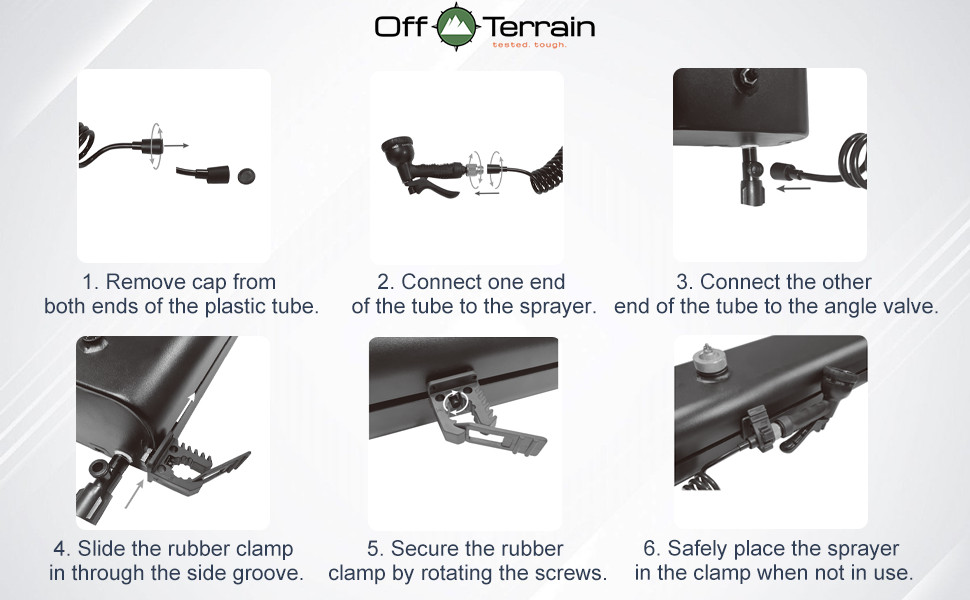 Off Terrain
tested. tough.

1. Remove cap from both ends of the plastic tube.

2. Connect one end of the tube to the sprayer.

3. Connect the other end of the tube to the angle valve.

4. Slide the rubber clamp in through the side groove.

5. Secure the rubber clamp by rotating the screws.

6. Safely place the sprayer in the clamp when not in use.