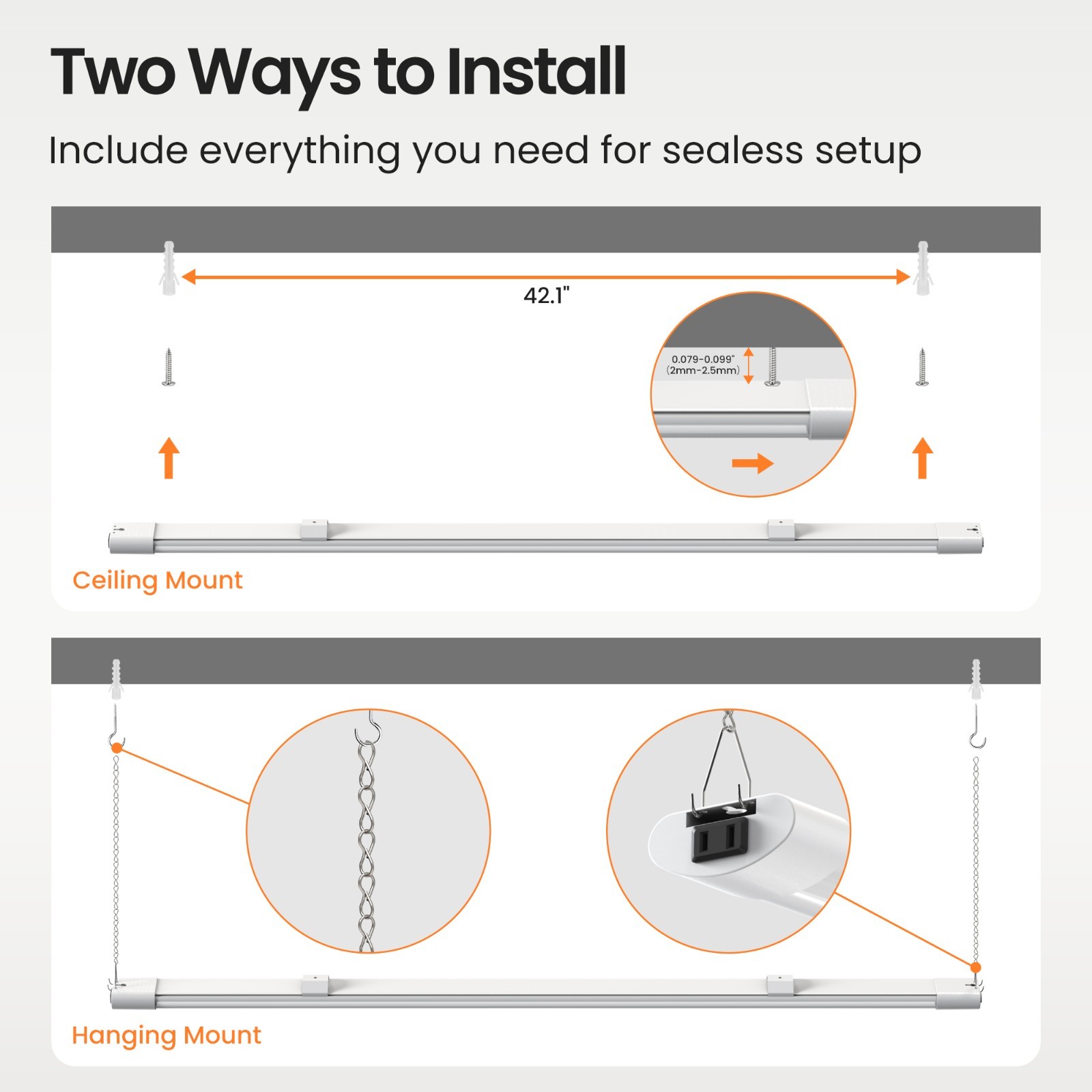 Two Ways to Install

Include everything you need for sealess setup

42.1"

0.079-0.099"
(2mm-2.5mm)

Ceiling Mount

Hanging Mount