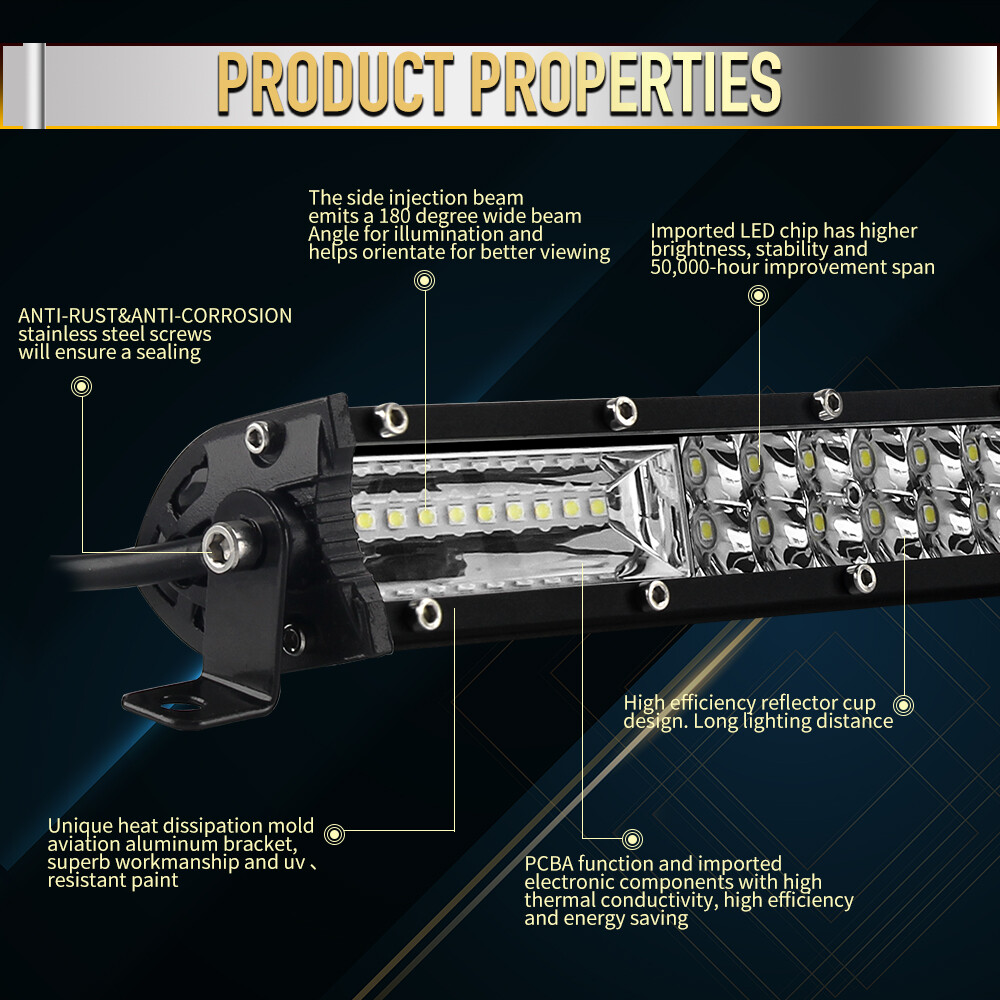 PRODUCT PROPERTIES

The side injection beam emits a 180 degree wide beam Angle for illumination and helps orientate for better viewing

Imported LED chip has higher brightness, stability and 50,000-hour improvement span

ANTI-RUST&ANTI-CORROSION stainless steel screws will ensure a sealing

High efficiency reflector cup design. Long lighting distance

Unique heat dissipation mold aviation aluminum bracket, superb workmanship and uv 、 resistant paint

PCBA function and imported electronic components with high thermal conductivity, high efficiency and energy saving