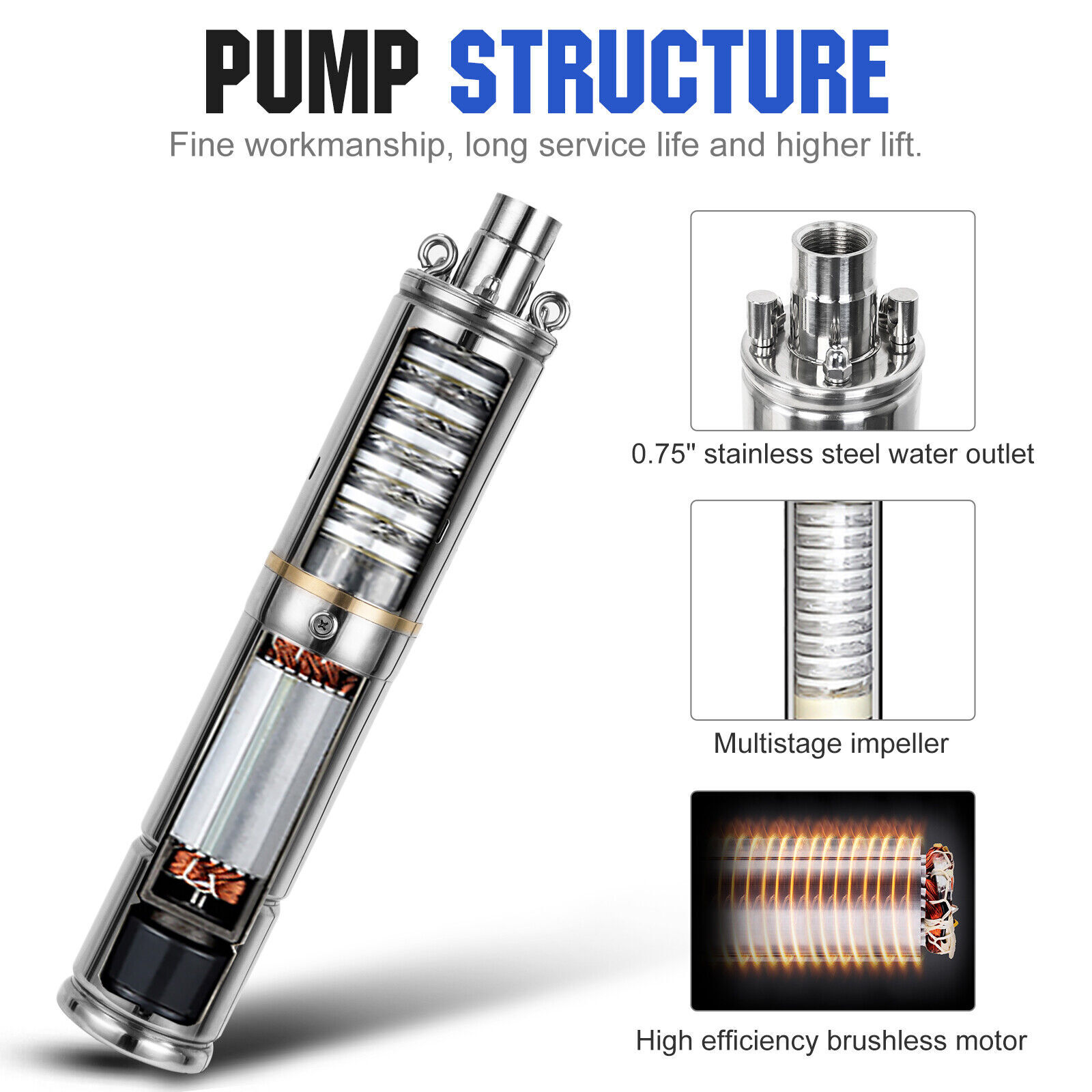 PUMP STRUCTURE

Fine workmanship, long service life and higher lift.

0.75" stainless steel water outlet

Multistage impeller

High efficiency brushless motor