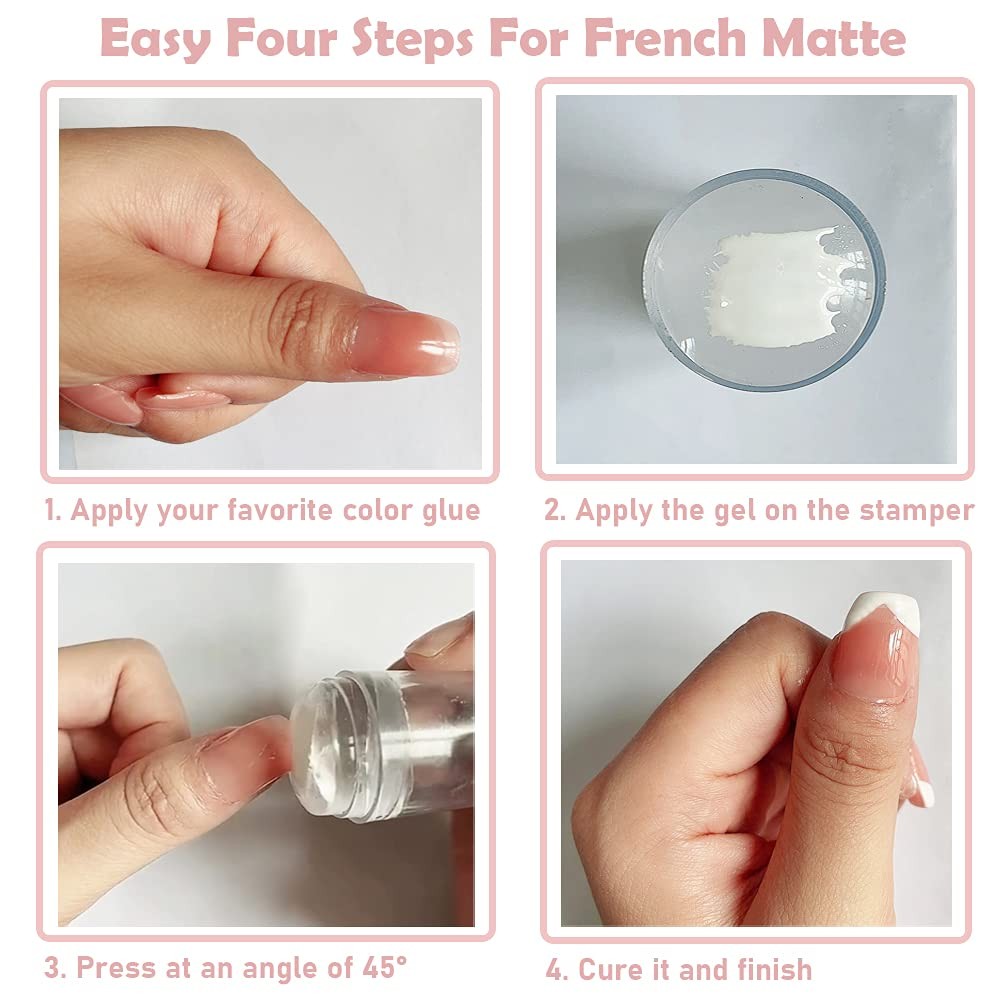 Easy Four Steps For French Matte

1. Apply your favorite color glue

2. Apply the gel on the stamper

3. Press at an angle of 45°

4. Cure it and finish