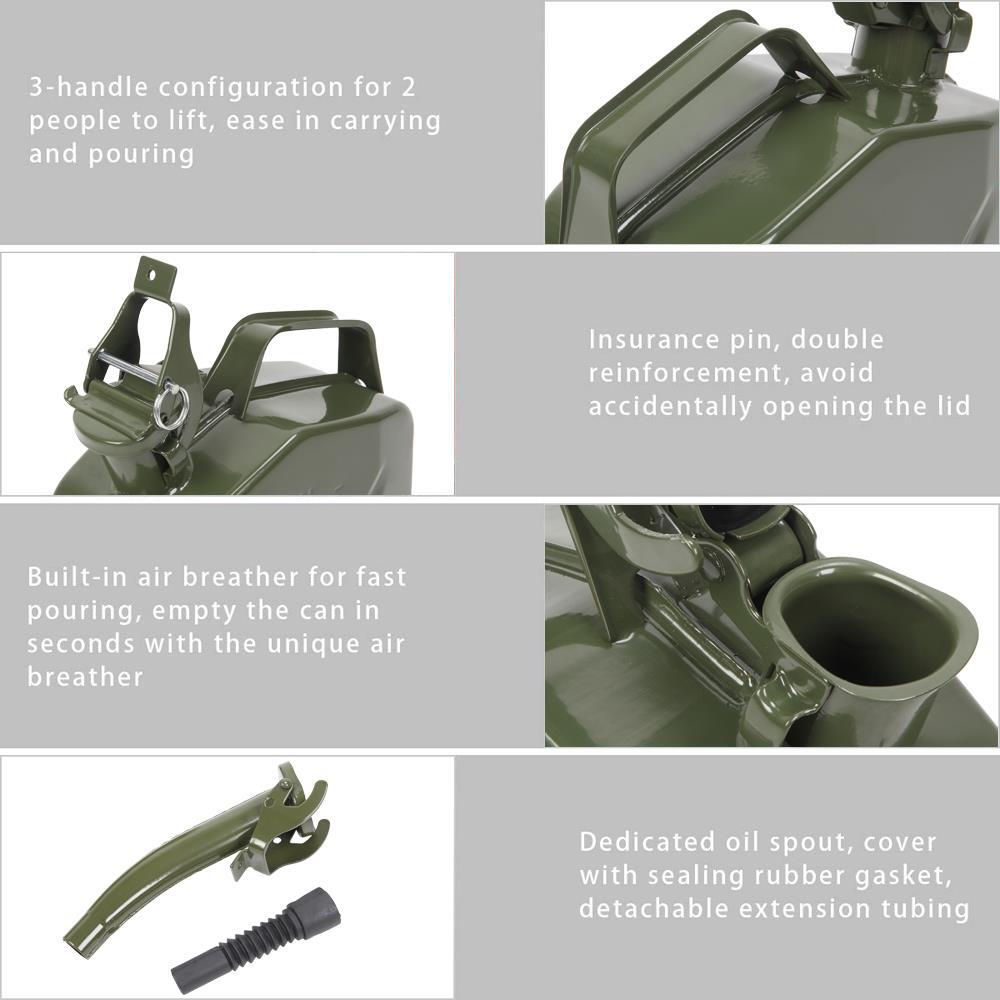 3-handle configuration for 2 people to lift, ease in carrying and pouring

Insurance pin, double reinforcement, avoid accidentally opening the lid

Built-in air breather for fast pouring, empty the can in seconds with the unique air breather

Dedicated oil spout, cover with sealing rubber gasket, detachable extension tubing