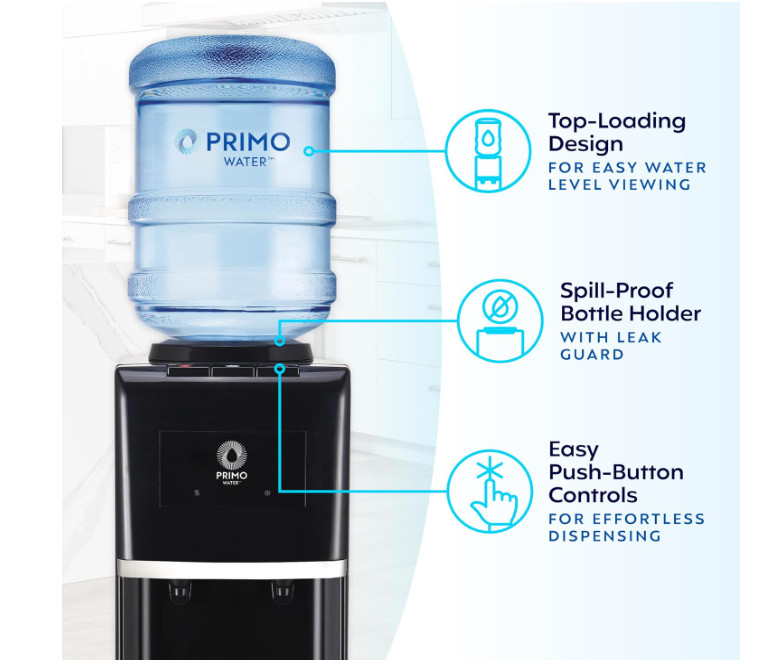 PRIMO
WATER™

PRIMO
WATER™

Top-Loading Design
FOR EASY WATER LEVEL VIEWING

Spill-Proof Bottle Holder
WITH LEAK GUARD

Easy Push-Button Controls
FOR EFFORTLESS DISPENSING