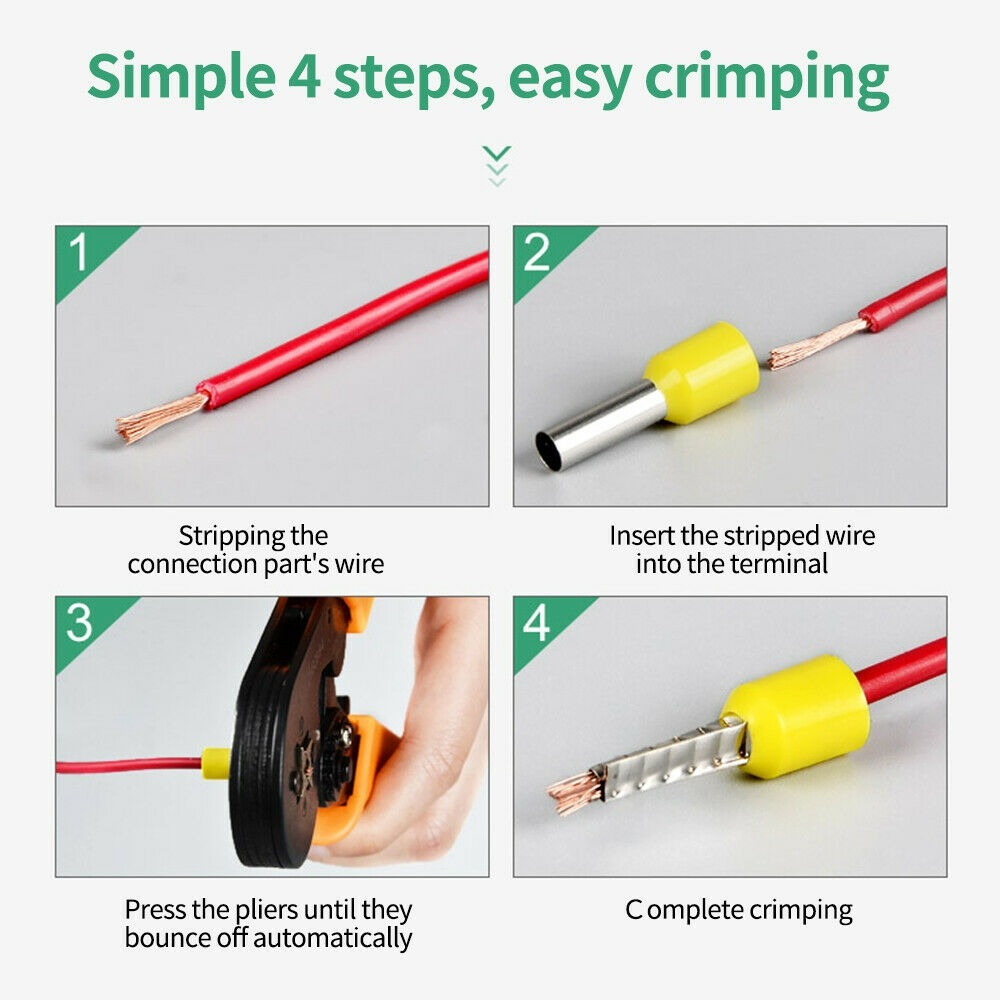 Simple 4 steps, easy crimping

1

Stripping the connection part's wire

2

Insert the stripped wire into the terminal

3

Press the pliers until they bounce off automatically

4

C omplete crimping