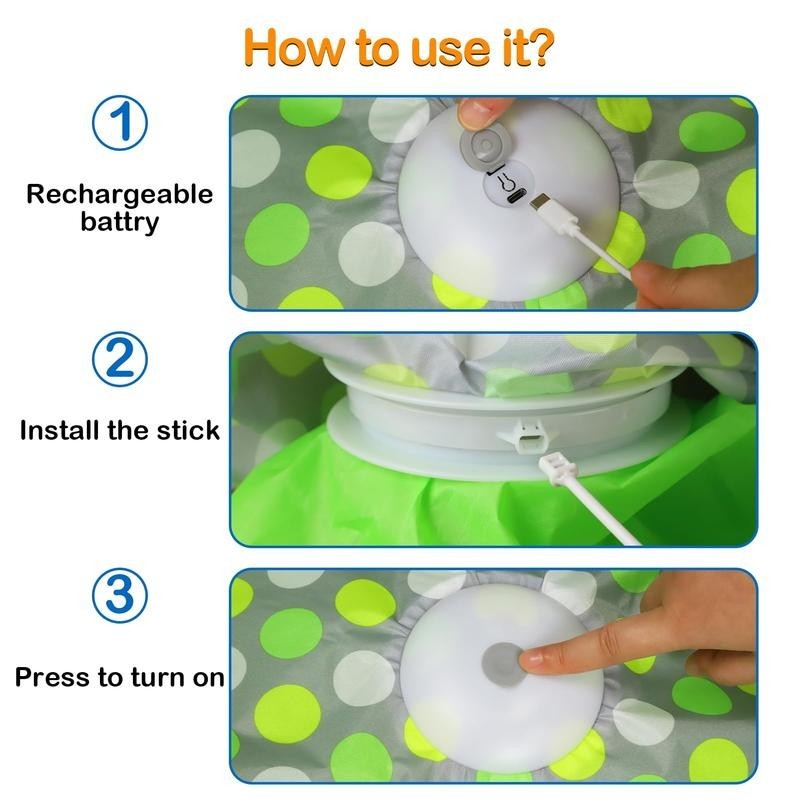 How to use it?

1

Rechargeable battry

2

Install the stick

3

Press to turn on