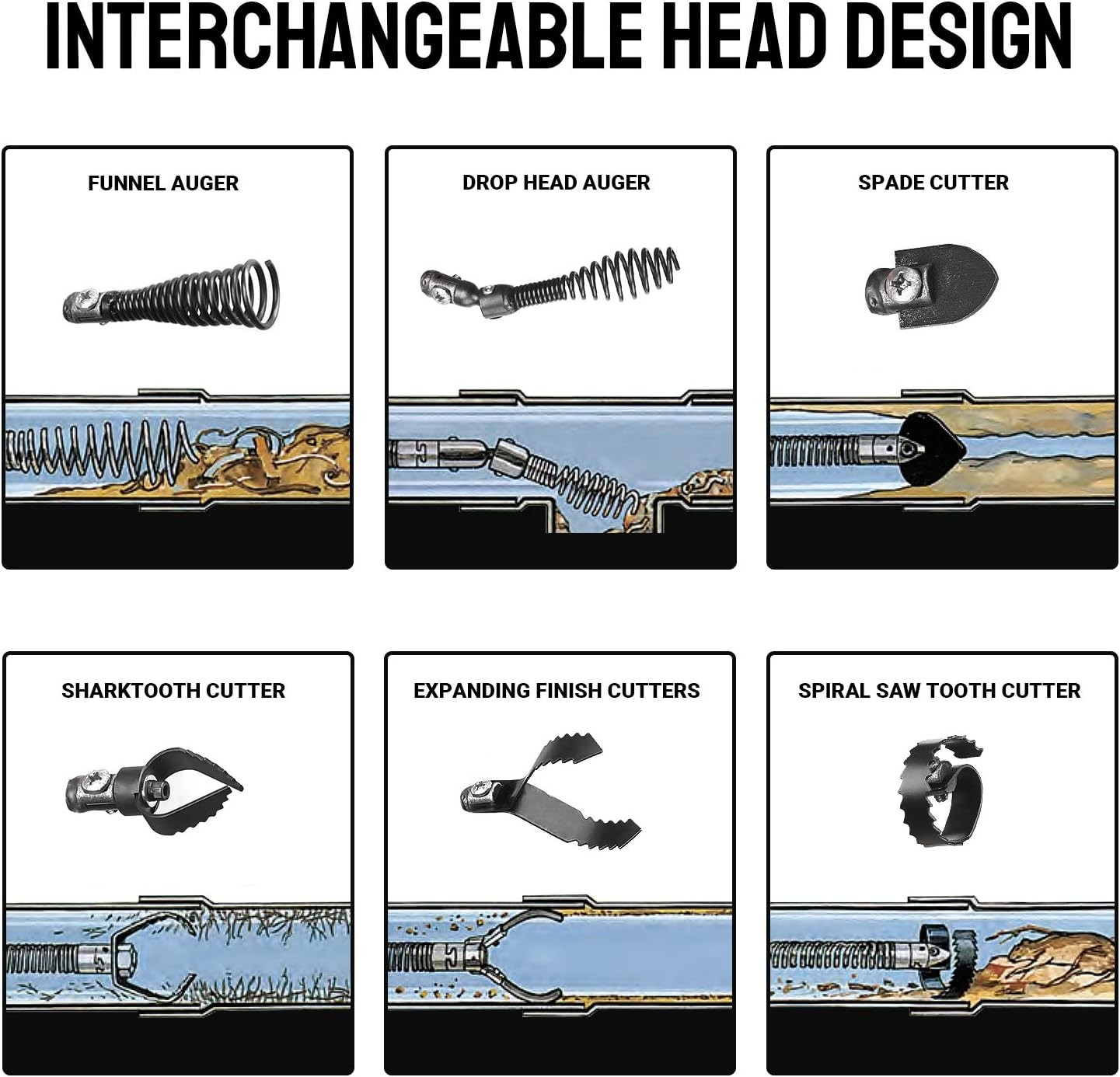 INTERCHANGEABLE HEAD DESIGN

FUNNEL AUGER

DROP HEAD AUGER

SPADE CUTTER

SHARKTOOTH CUTTER

EXPANDING FINISH CUTTERS

SPIRAL SAW TOOTH CUTTER