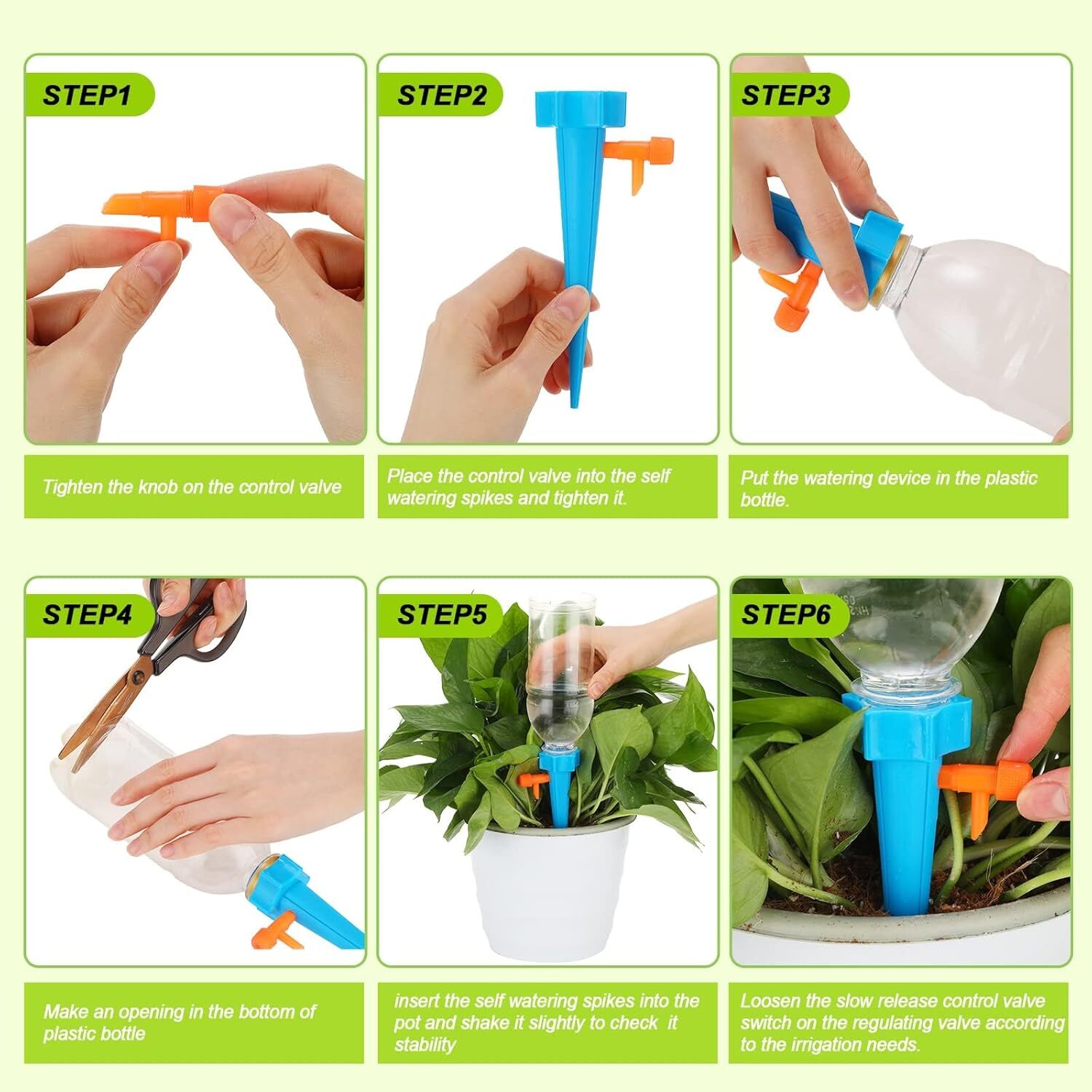 STEP1

Tighten the knob on the control valve

STEP2

Place the control valve into the self watering spikes and tighten it.

STEP3

Put the watering device in the plastic bottle.

STEP4

Make an opening in the bottom of plastic bottle

STEP5

insert the self watering spikes into the pot and shake it slightly to check it stability

STEP6

Loosen the slow release control valve switch on the regulating valve according to the irrigation needs.