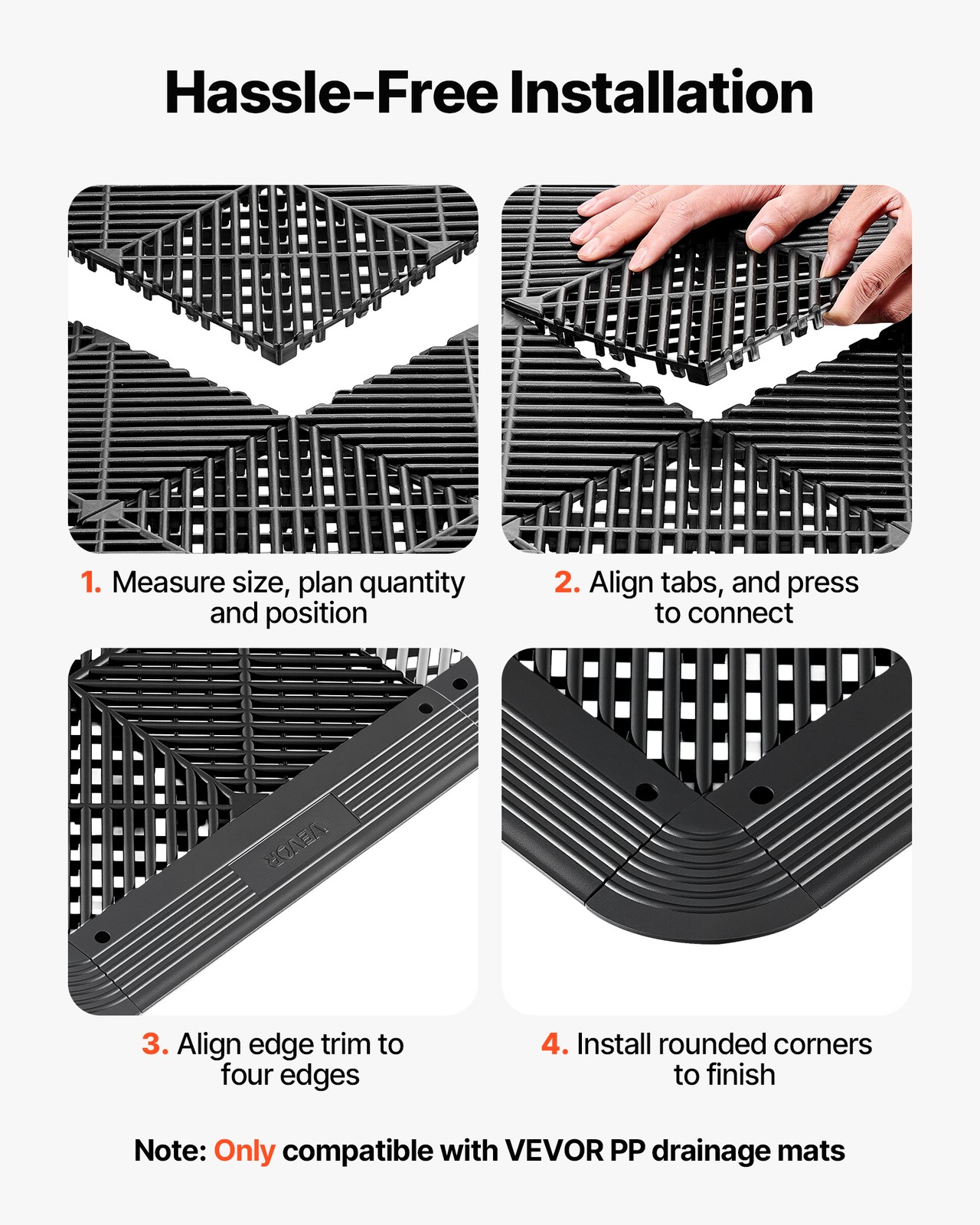 Hassle-Free Installation

1. Measure size, plan quantity and position

2. Align tabs, and press to connect

VEVOR

3. Align edge trim to four edges

4. Install rounded corners to finish

Note: Only compatible with VEVOR PP drainage mats