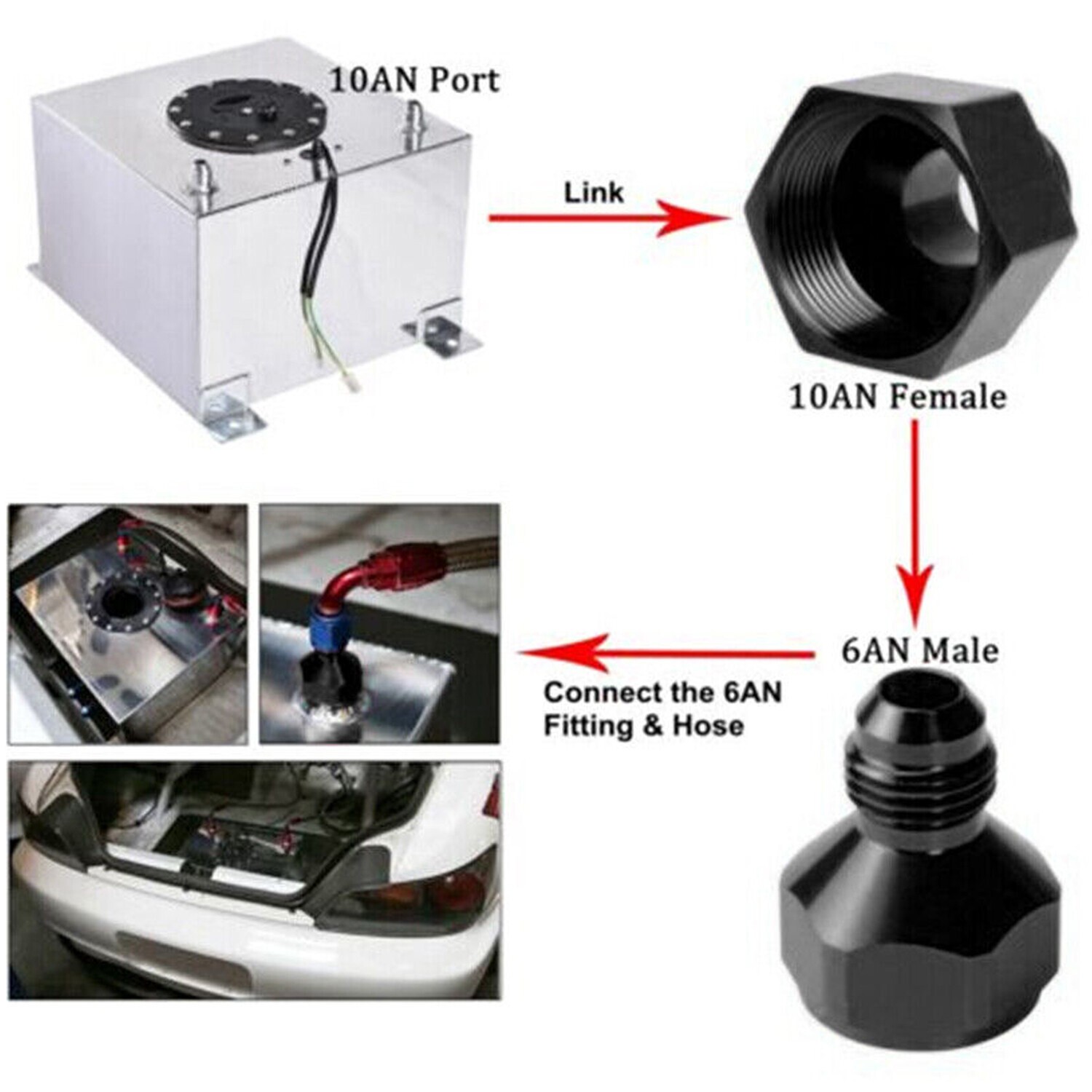 10AN Port

Link

10AN Female

6AN Male

Connect the 6AN Fitting & Hose