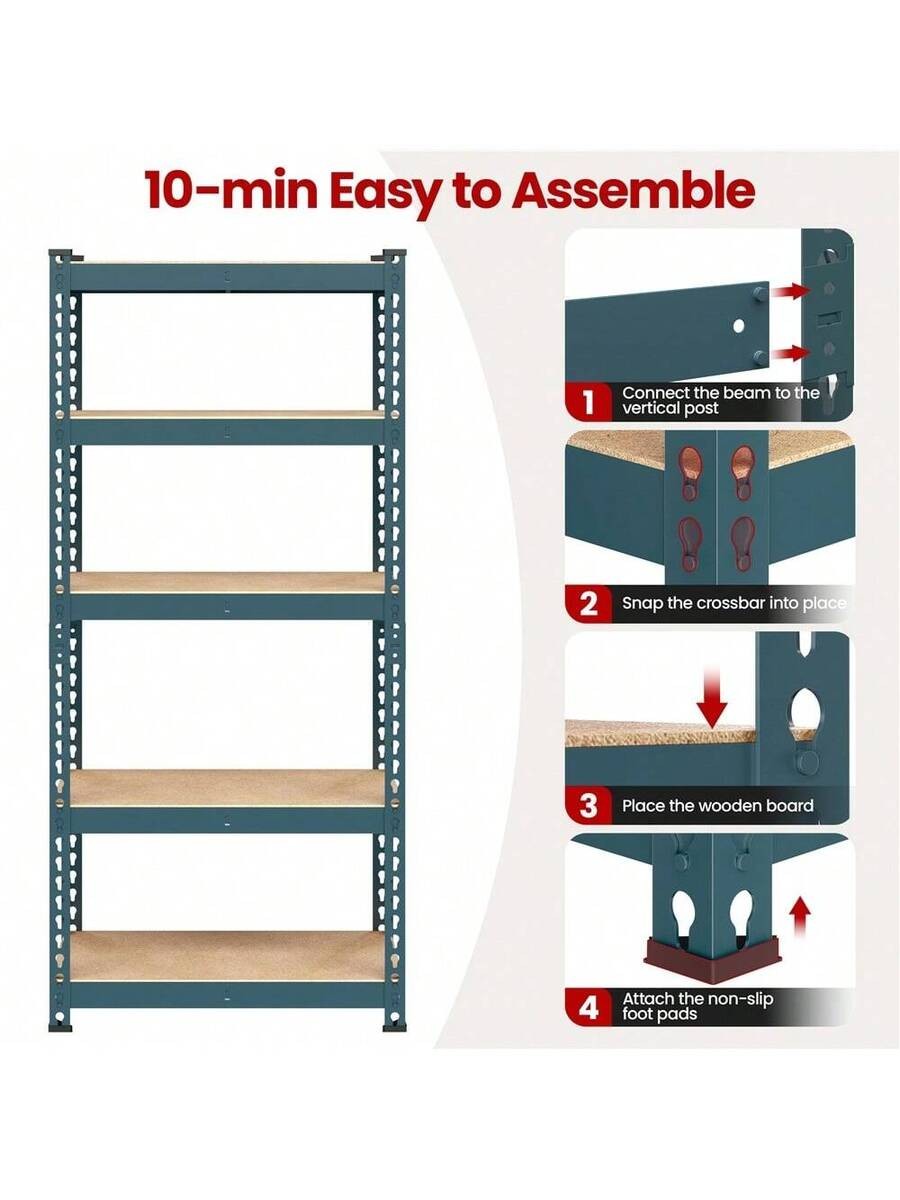 10-min Easy to Assemble

1 Connect the beam to the vertical post

2 Snap the crossbar into place

3 Place the wooden board

4 Attach the non-slip foot pads