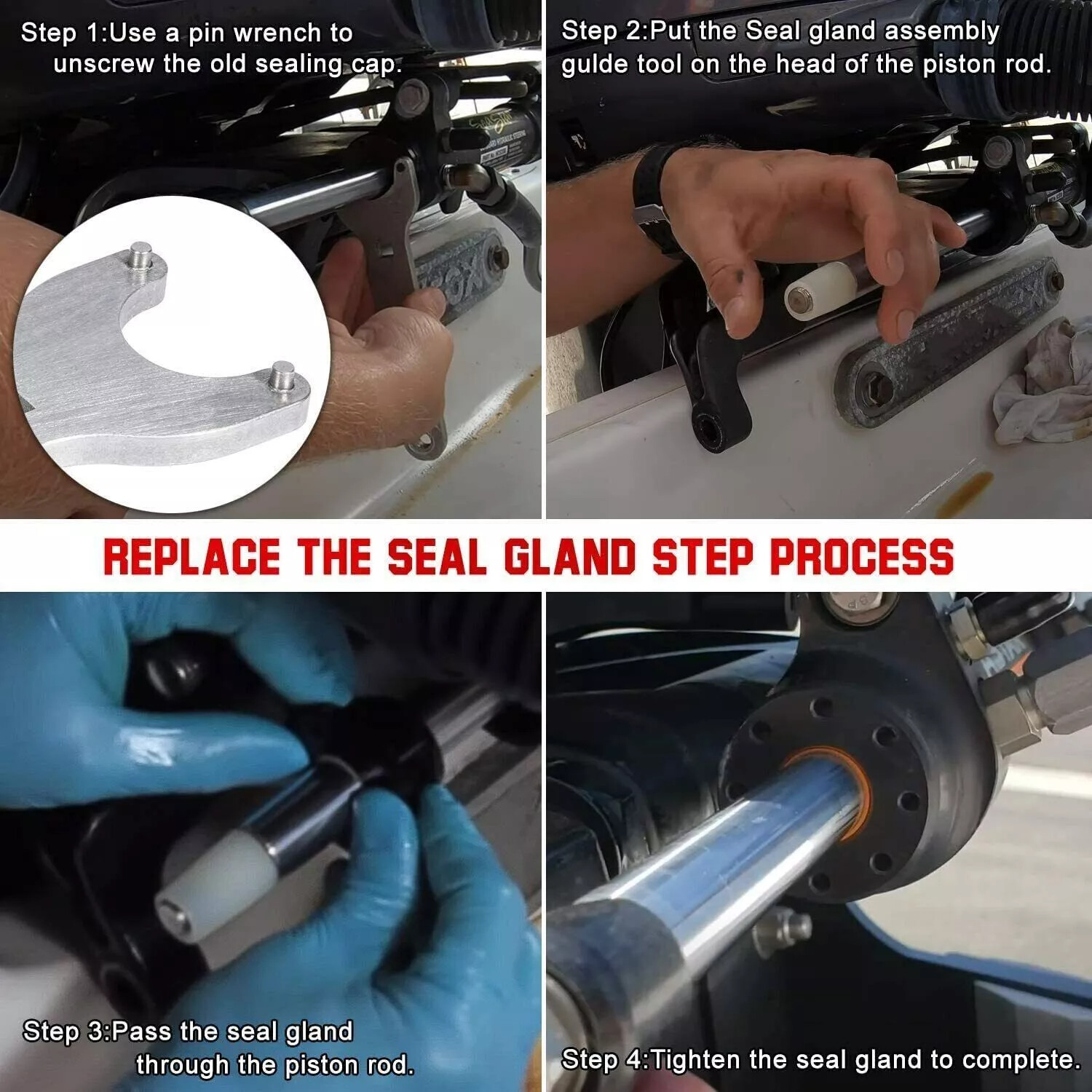 Step 1:Use a pin wrench to unscrew the old sealing cap.

Step 2:Put the Seal gland assembly gulde tool on the head of the piston rod.

REPLACE THE SEAL GLAND STEP PROCESS

Step 3:Pass the seal gland through the piston rod.

Step 4:Tighten the seal gland to complete.