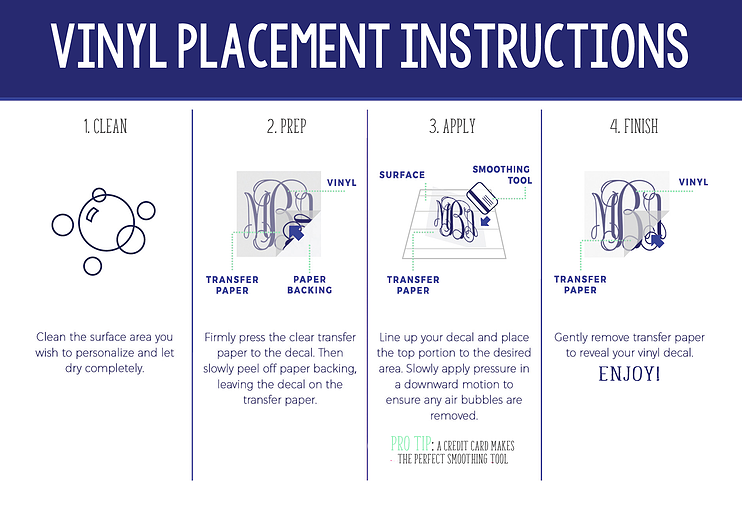 VINYL PLACEMENT INSTRUCTIONS

1. CLEAN

Clean the surface area you wish to personalize and let dry completely.

2. PREP

VINYL

TRANSFER PAPER

PAPER BACKING

Firmly press the clear transfer paper to the decal. Then slowly peel off paper backing, leaving the decal on the transfer paper.

3. APPLY

SURFACE

SMOOTHING TOOL

TRANSFER PAPER

Line up your decal and place the top portion to the desired area. Slowly apply pressure in a downward motion to ensure any air bubbles are removed.

PRO TIP: A CREDIT CARD MAKES THE PERFECT SMOOTHING TOOL

4. FINISH

VINYL

TRANSFER PAPER

Gently remove transfer paper to reveal your vinyl decal.

ENJOY!