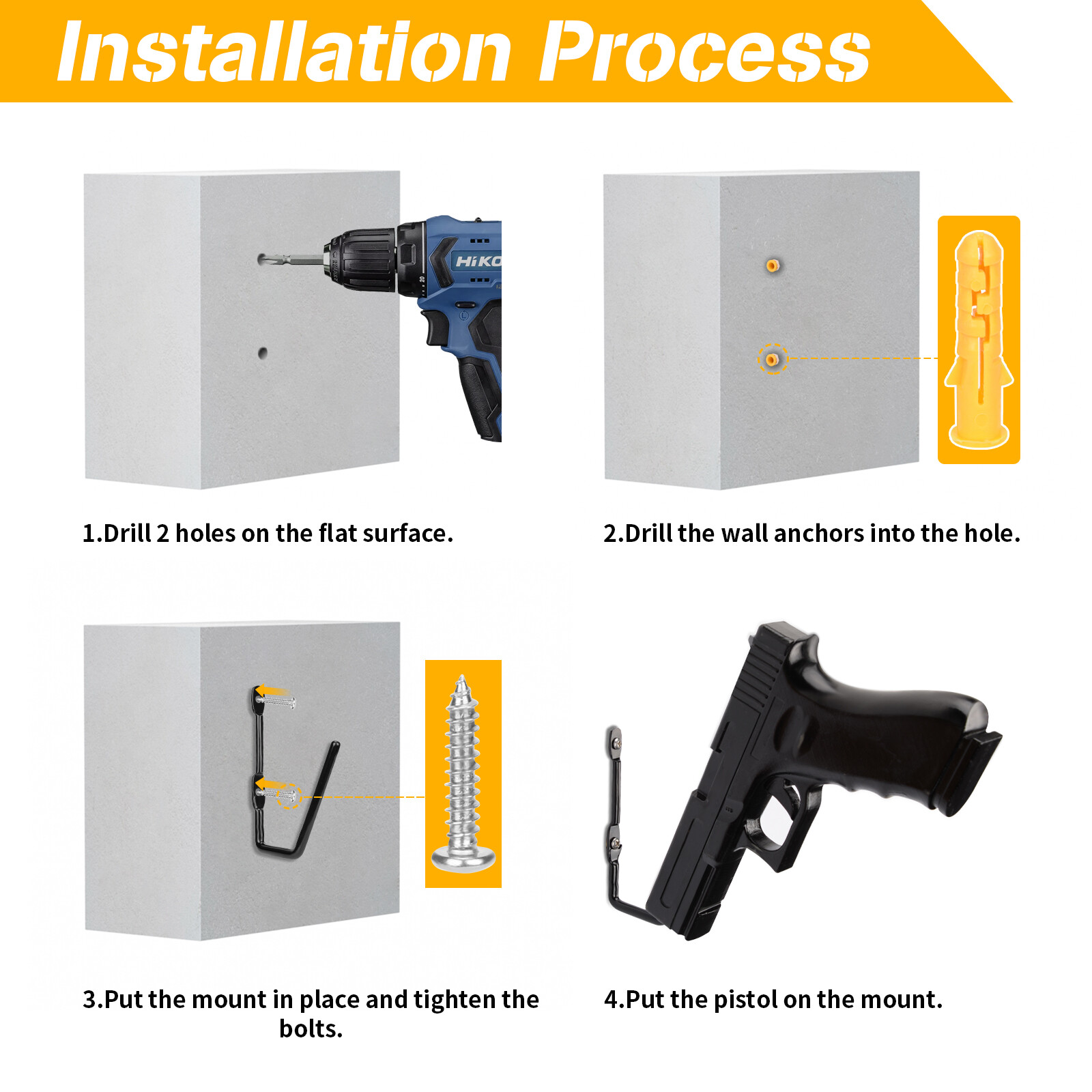 Installation Process

HiKO

1.Drill 2 holes on the flat surface.

2.Drill the wall anchors into the hole.

3.Put the mount in place and tighten the bolts.

4.Put the pistol on the mount.