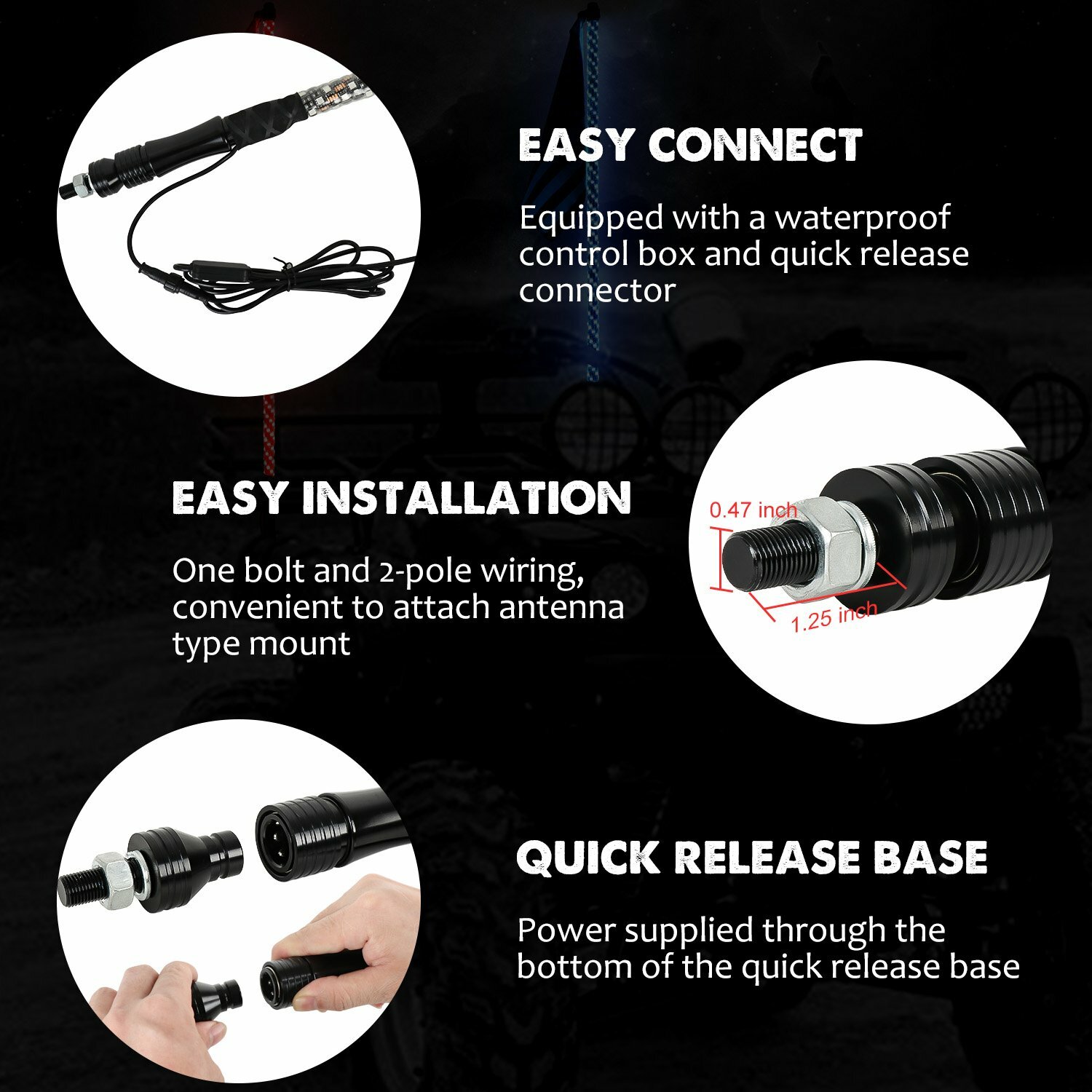 EASY CONNECT

Equipped with a waterproof control box and quick release connector

EASY INSTALLATION

One bolt and 2-pole wiring, convenient to attach antenna type mount

0.47 inch

1.25 inch

QUICK RELEASE BASE

Power supplied through the bottom of the quick release base