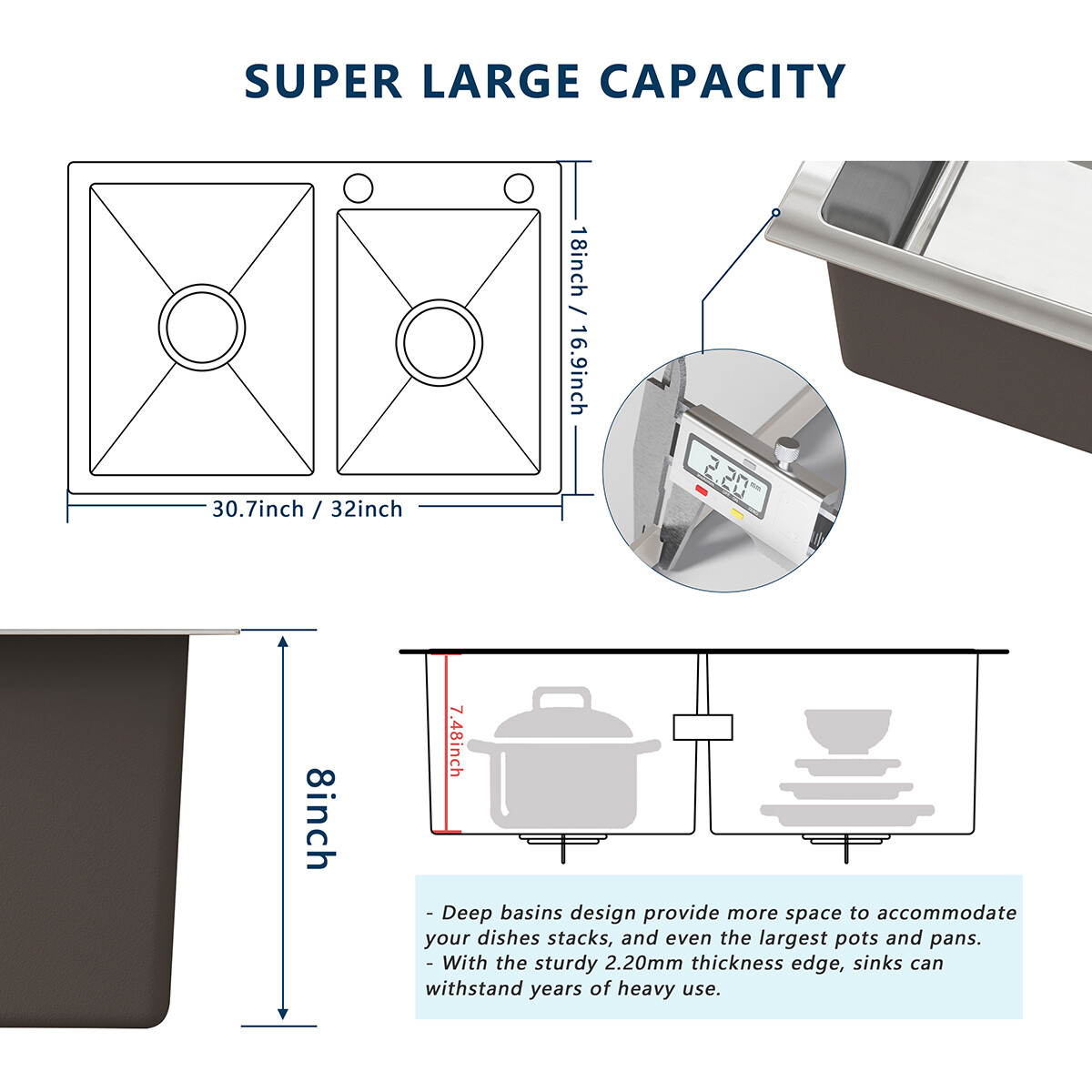 SUPER LARGE CAPACITY

18inch / 16.9inch

30.7inch / 32inch

2.20 mm

8inch

7.48inch

- Deep basins design provide more space to accommodate your dishes stacks, and even the largest pots and pans.
- With the sturdy 2.20mm thickness edge, sinks can withstand years of heavy use.