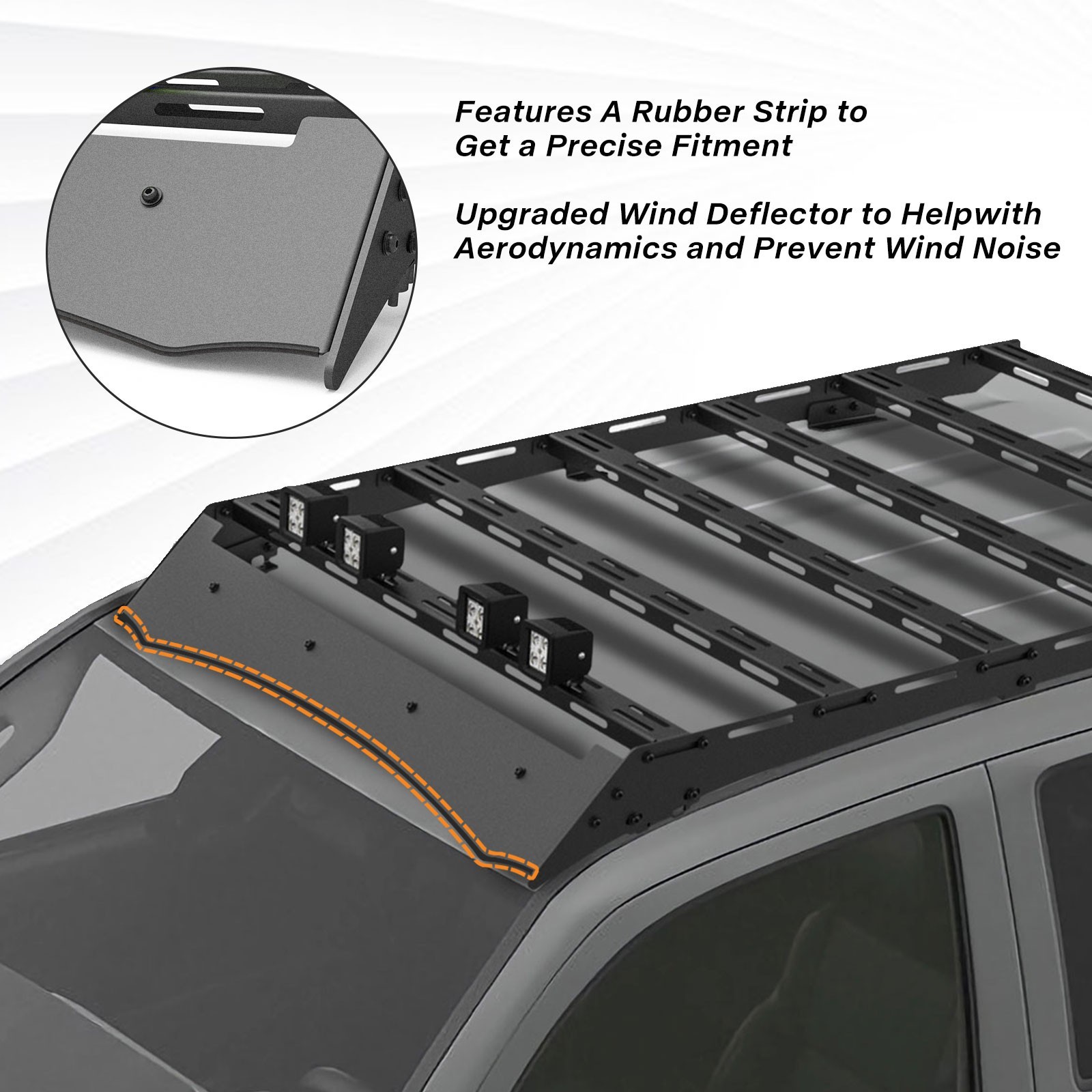 Features A Rubber Strip to Get a Precise Fitment

Upgraded Wind Deflector to Helpwith Aerodynamics and Prevent Wind Noise