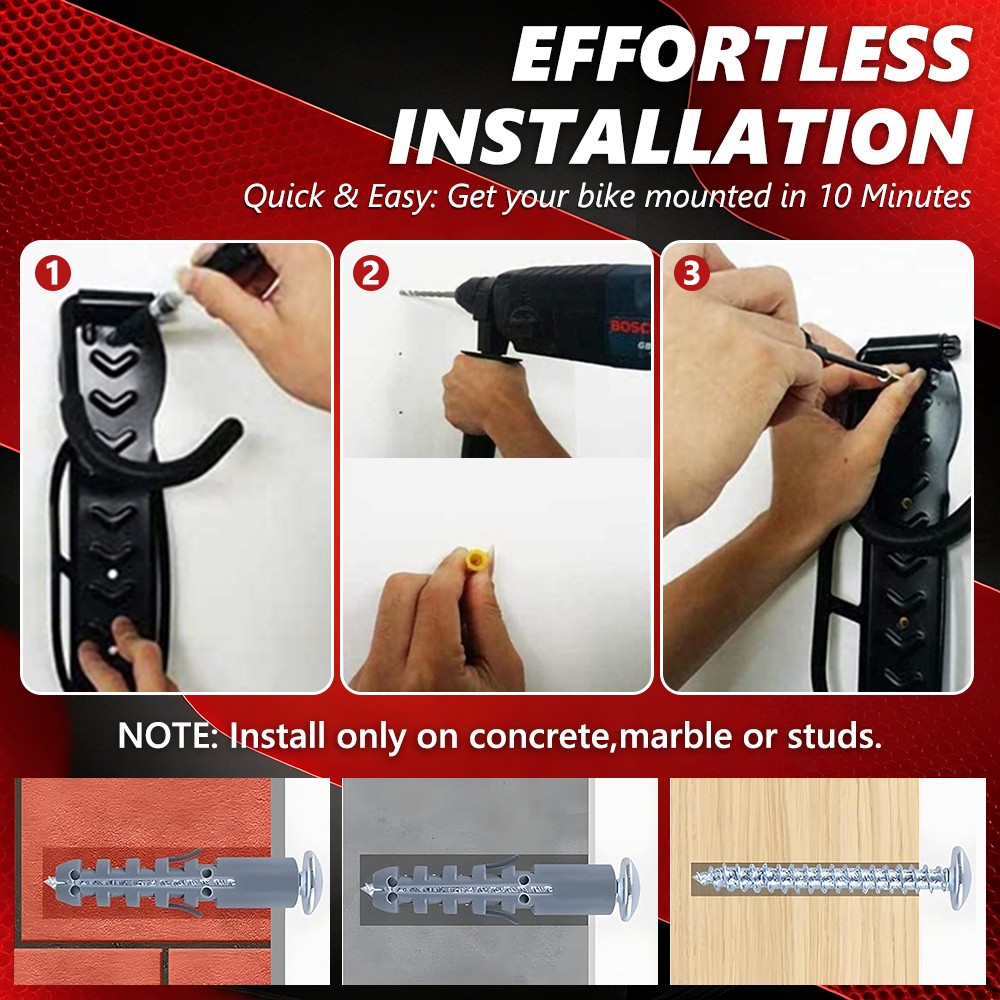 EFFORTLESS INSTALLATION

Quick & Easy: Get your bike mounted in 10 Minutes

1

2

BOSCH

3

NOTE: Install only on concrete,marble or studs.