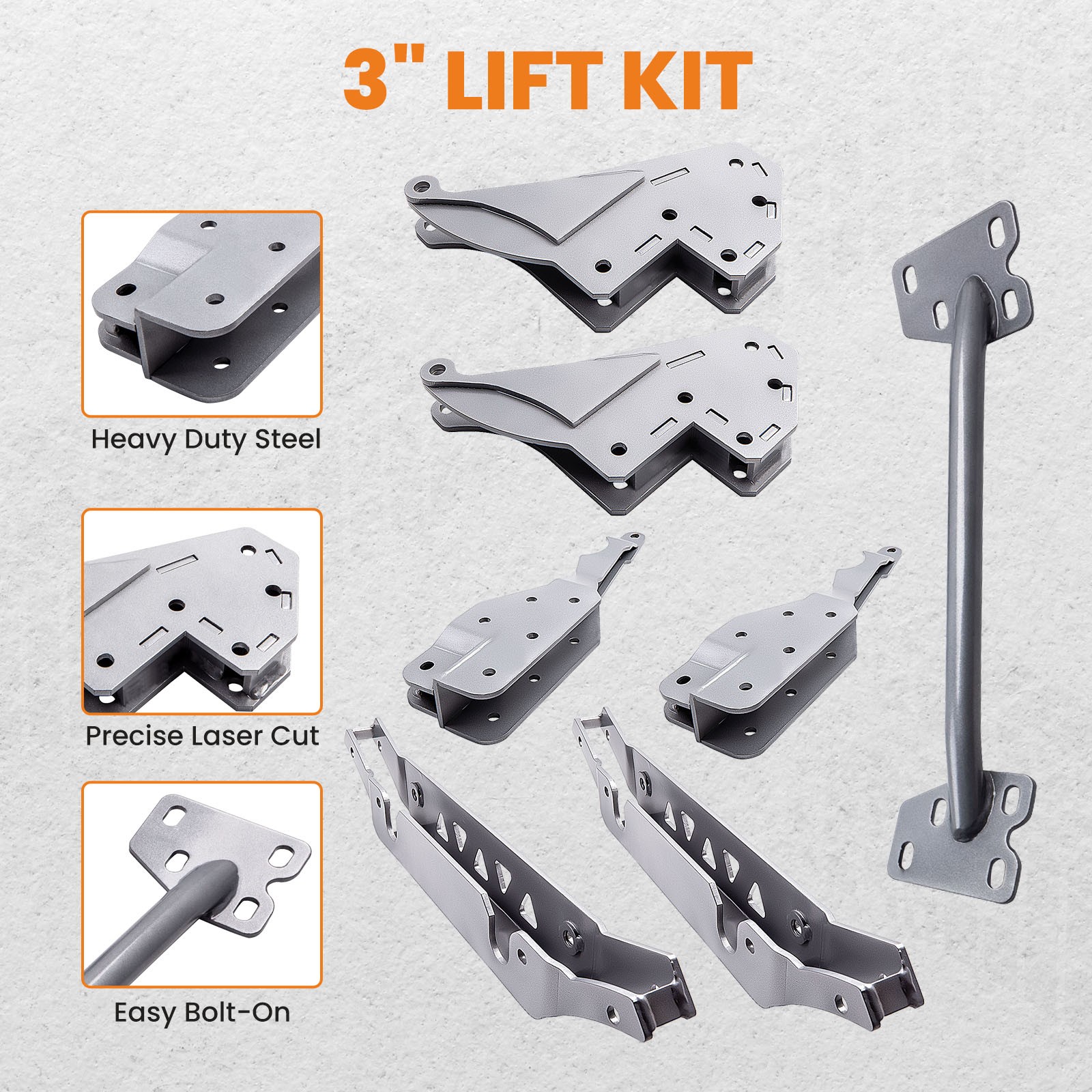 3" LIFT KIT

Heavy Duty Steel

Precise Laser Cut

Easy Bolt-On