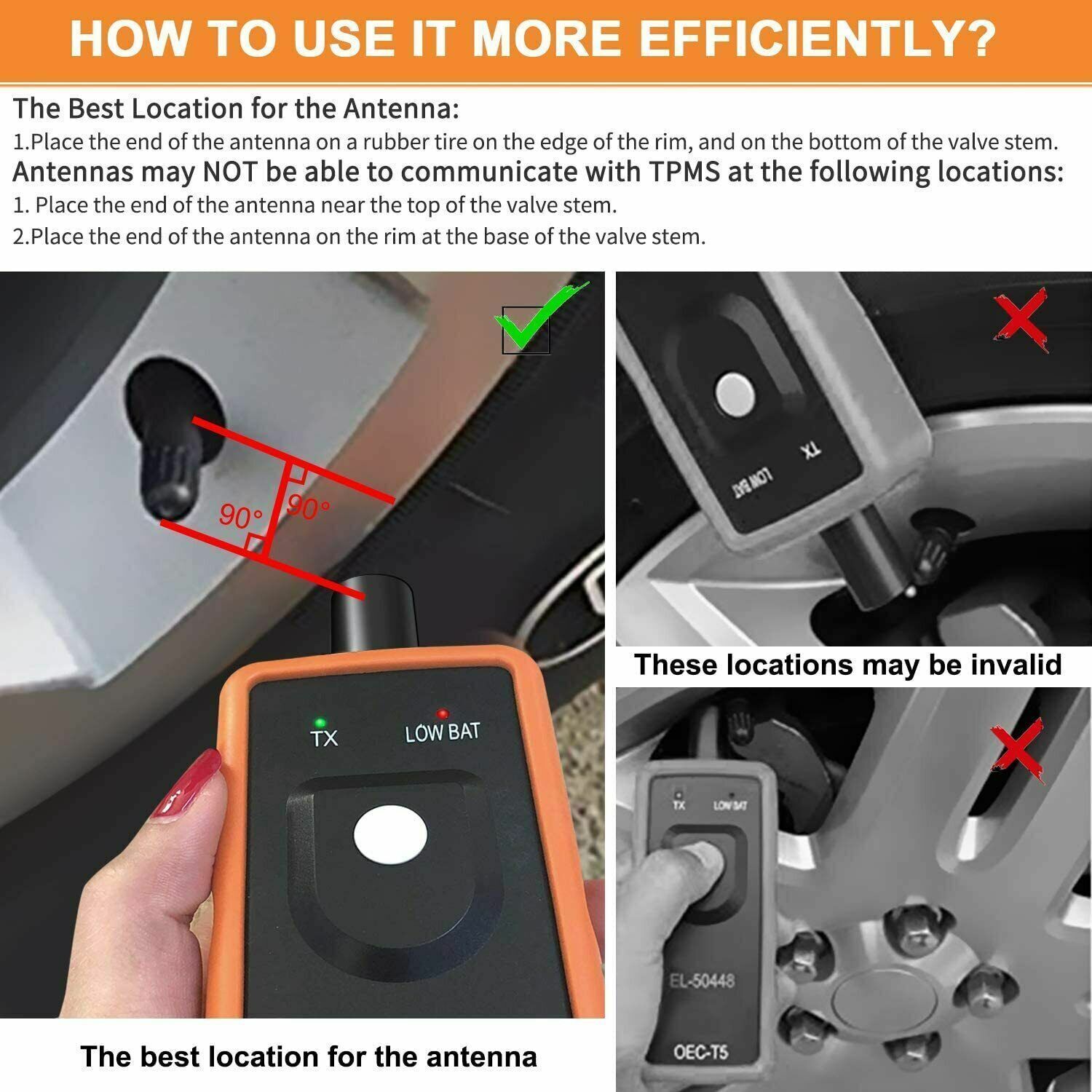 HOW TO USE IT MORE EFFICIENTLY?

The Best Location for the Antenna:

1.Place the end of the antenna on a rubber tire on the edge of the rim, and on the bottom of the valve stem.

Antennas may NOT be able to communicate with TPMS at the following locations:

1. Place the end of the antenna near the top of the valve stem.

2.Place the end of the antenna on the rim at the base of the valve stem.

90°

90°

TX

LOW BAT

The best location for the antenna

TX

LOW BAT

These locations may be invalid

TX

LOW BAT

EL-50448

OEC-T5