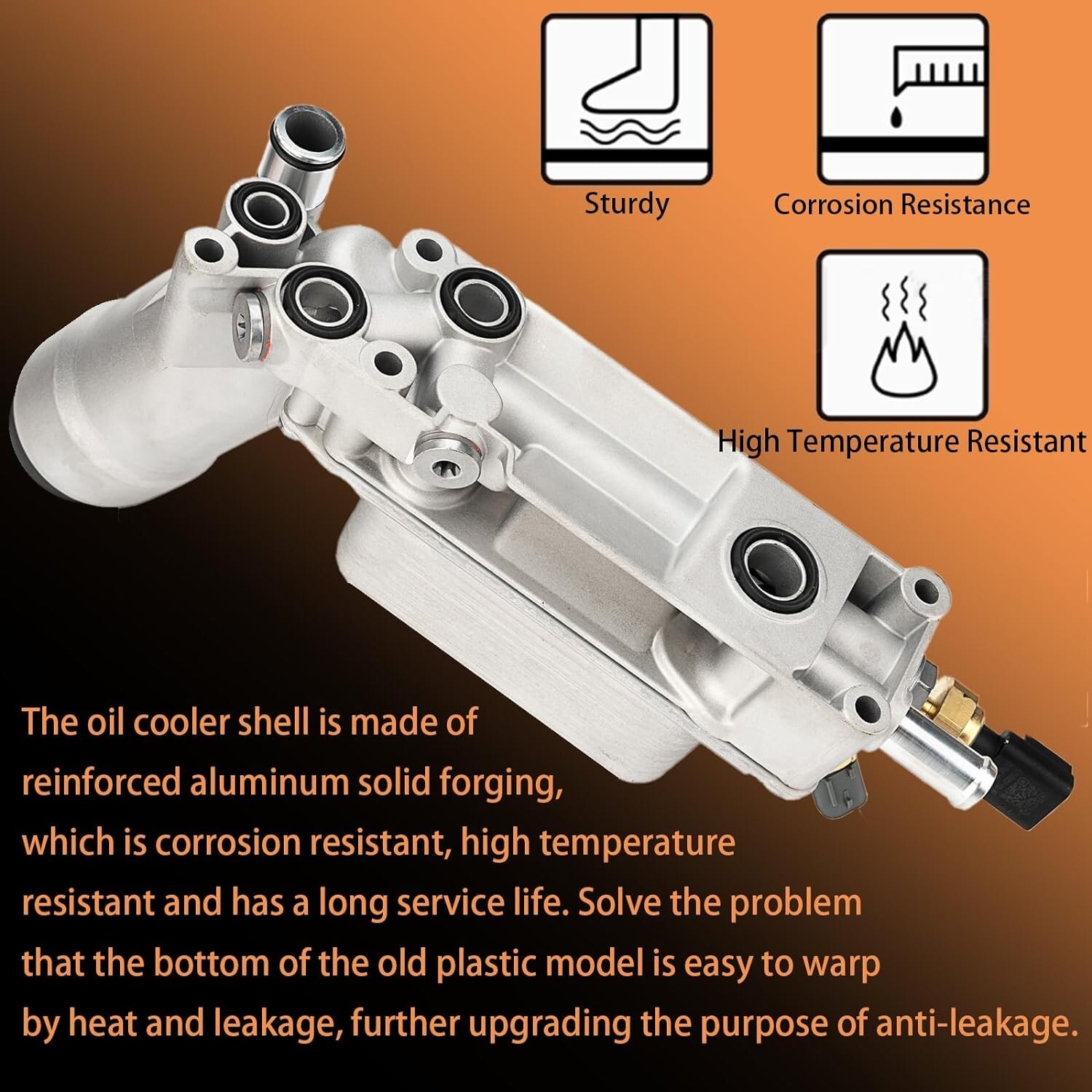 Sturdy

Corrosion Resistance

High Temperature Resistant

The oil cooler shell is made of reinforced aluminum solid forging, which is corrosion resistant, high temperature resistant and has a long service life. Solve the problem that the bottom of the old plastic model is easy to warp by heat and leakage, further upgrading the purpose of anti-leakage.