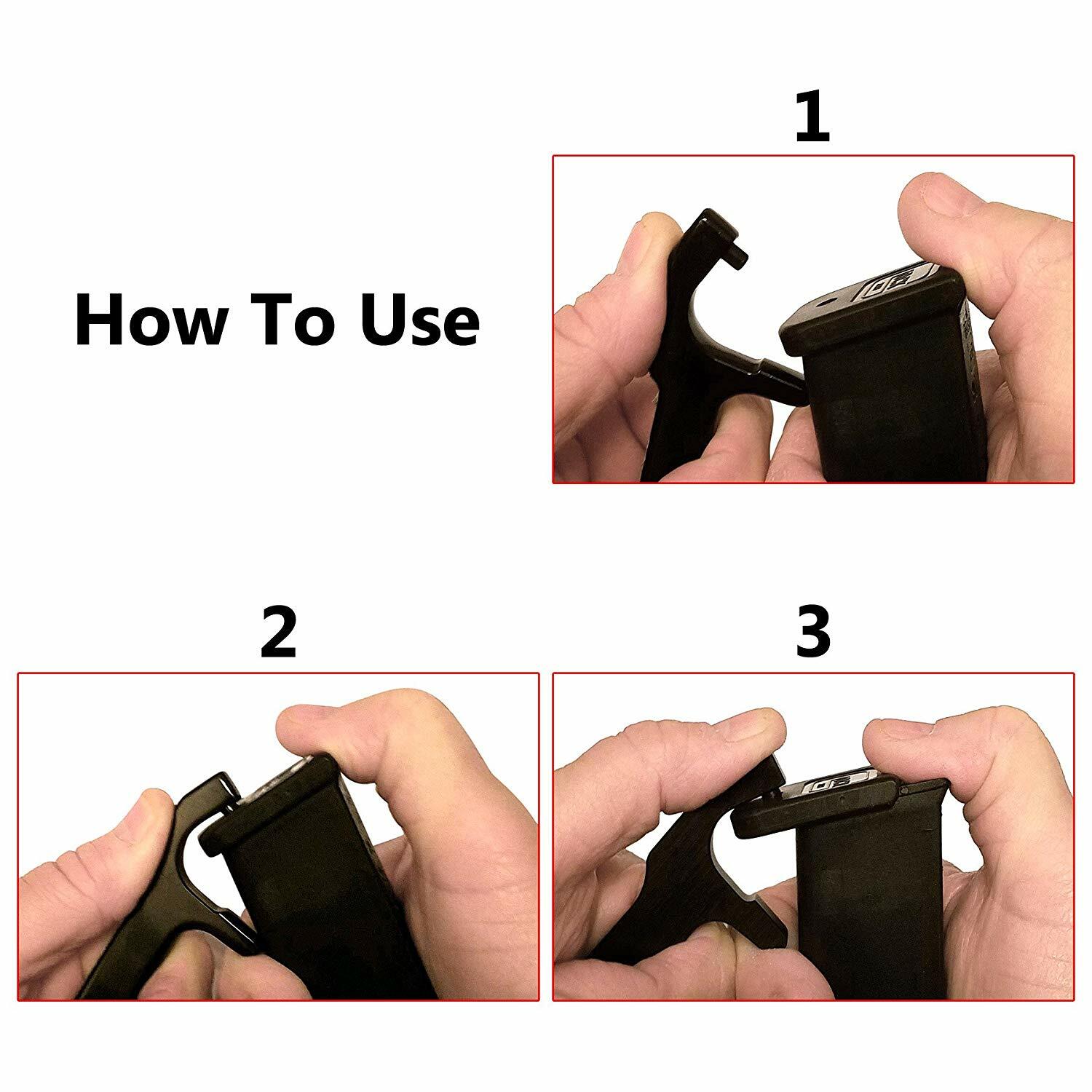 How To Use

1

2

3