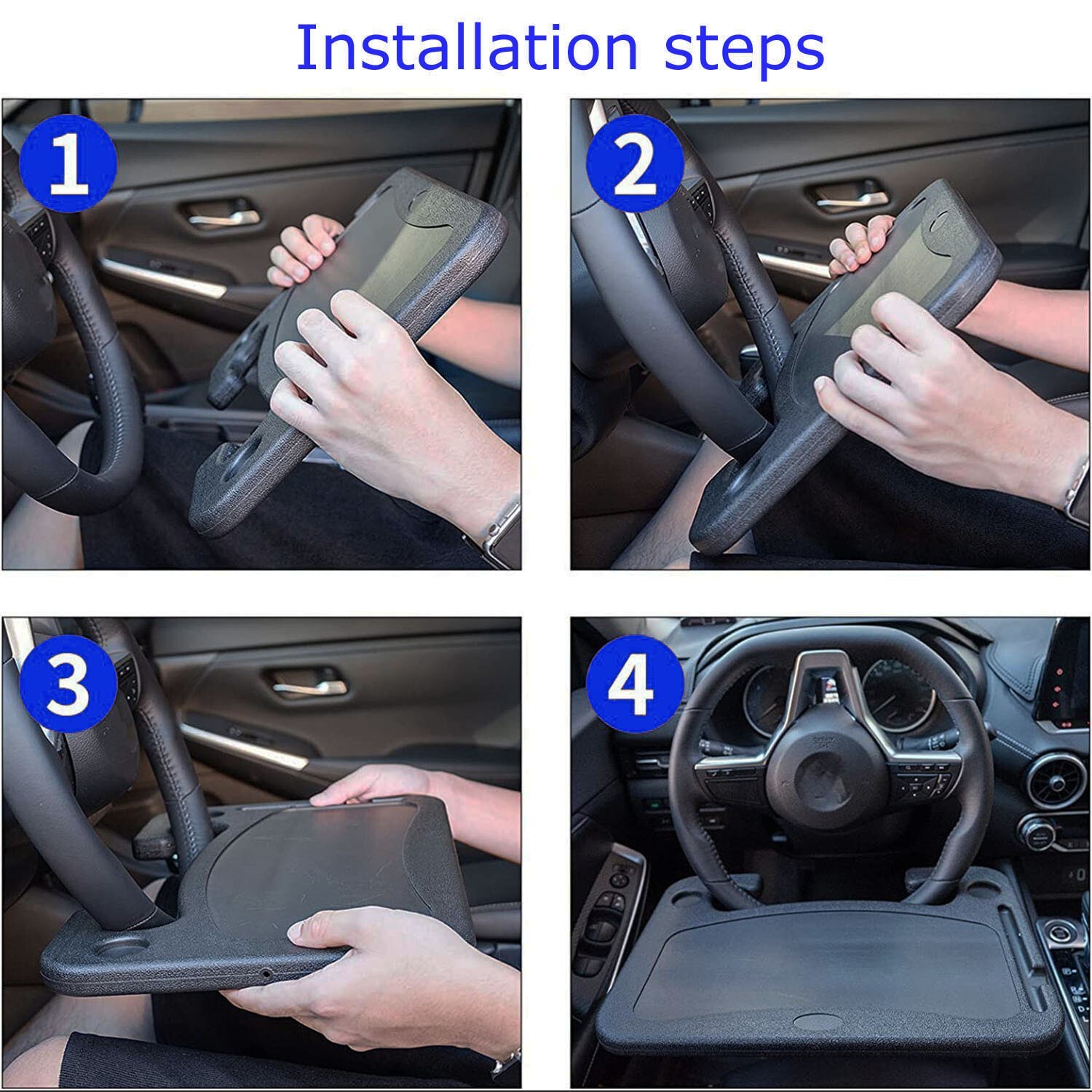 Installation steps

1

2

3

4