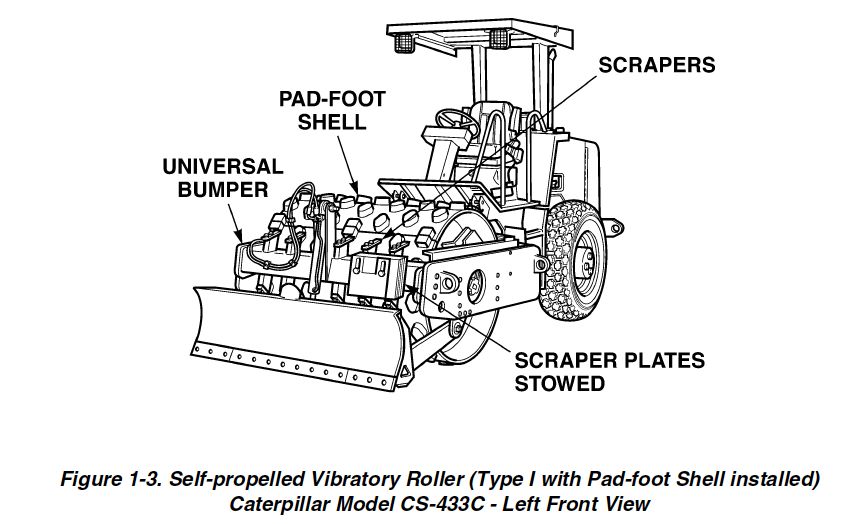 SCRAPERS

PAD-FOOT SHELL

UNIVERSAL BUMPER

SCRAPER PLATES STOWED

Figure 1-3. Self-propelled Vibratory Roller (Type I with Pad-foot Shell installed) Caterpillar Model CS-433C - Left Front View