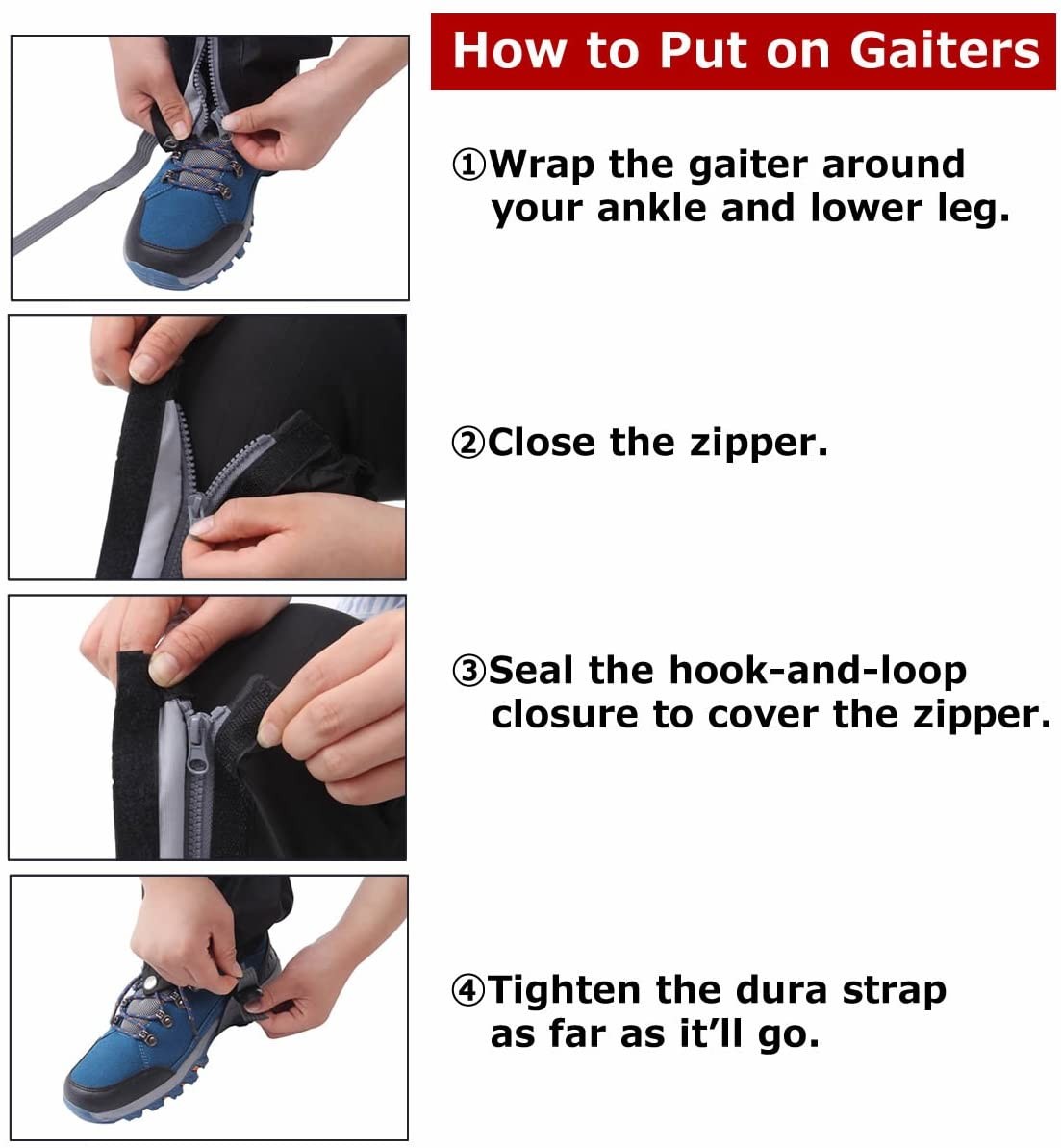 How to Put on Gaiters

①Wrap the gaiter around your ankle and lower leg.

②Close the zipper.

③Seal the hook-and-loop closure to cover the zipper.

④Tighten the dura strap as far as it'll go.