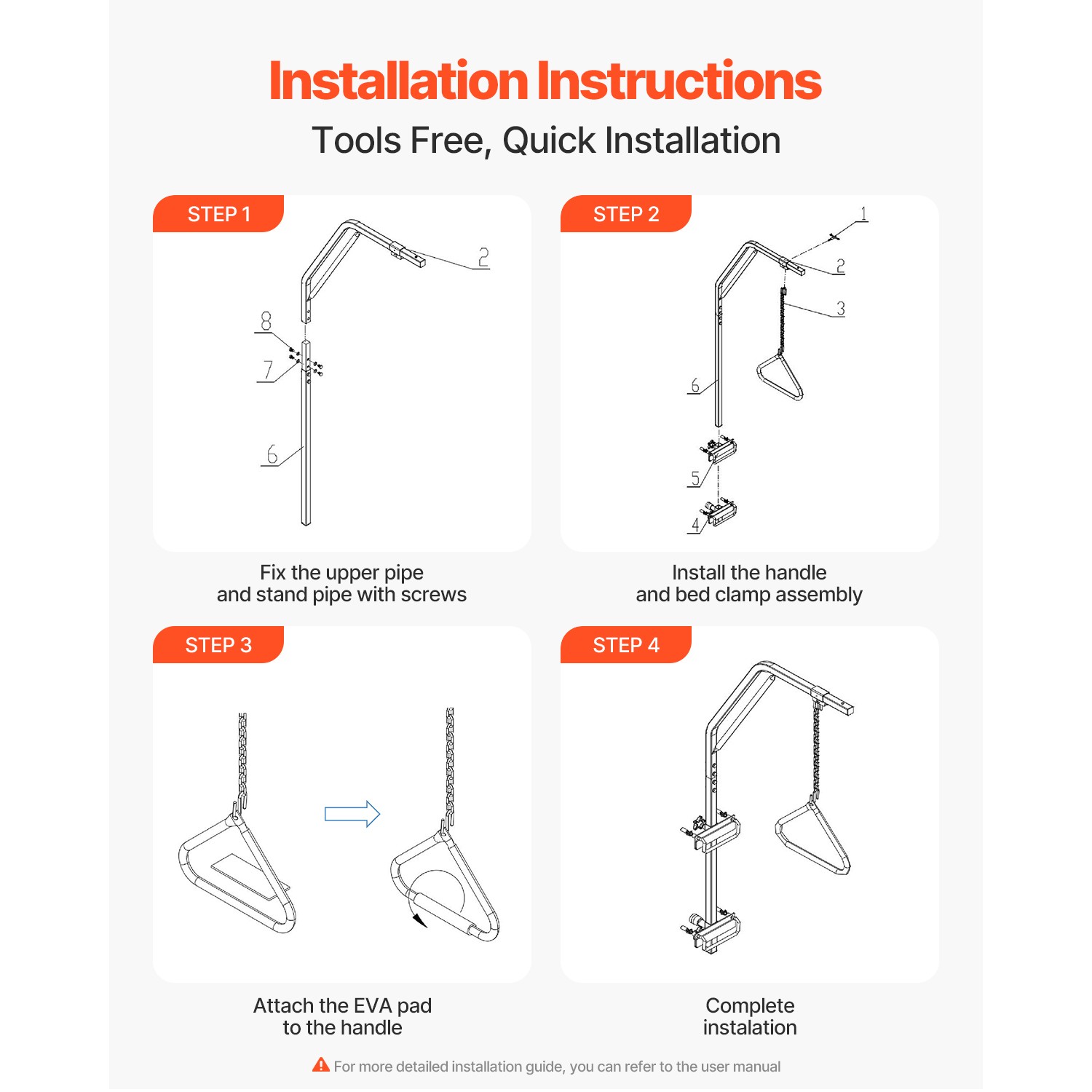 Installation Instructions

Tools Free, Quick Installation

STEP 1

2

8

7

6

Fix the upper pipe and stand pipe with screws

STEP 2

1

2

3

6

5

4

Install the handle and bed clamp assembly

STEP 3

Attach the EVA pad to the handle

STEP 4

Complete instalation

For more detailed installation guide, you can refer to the user manual