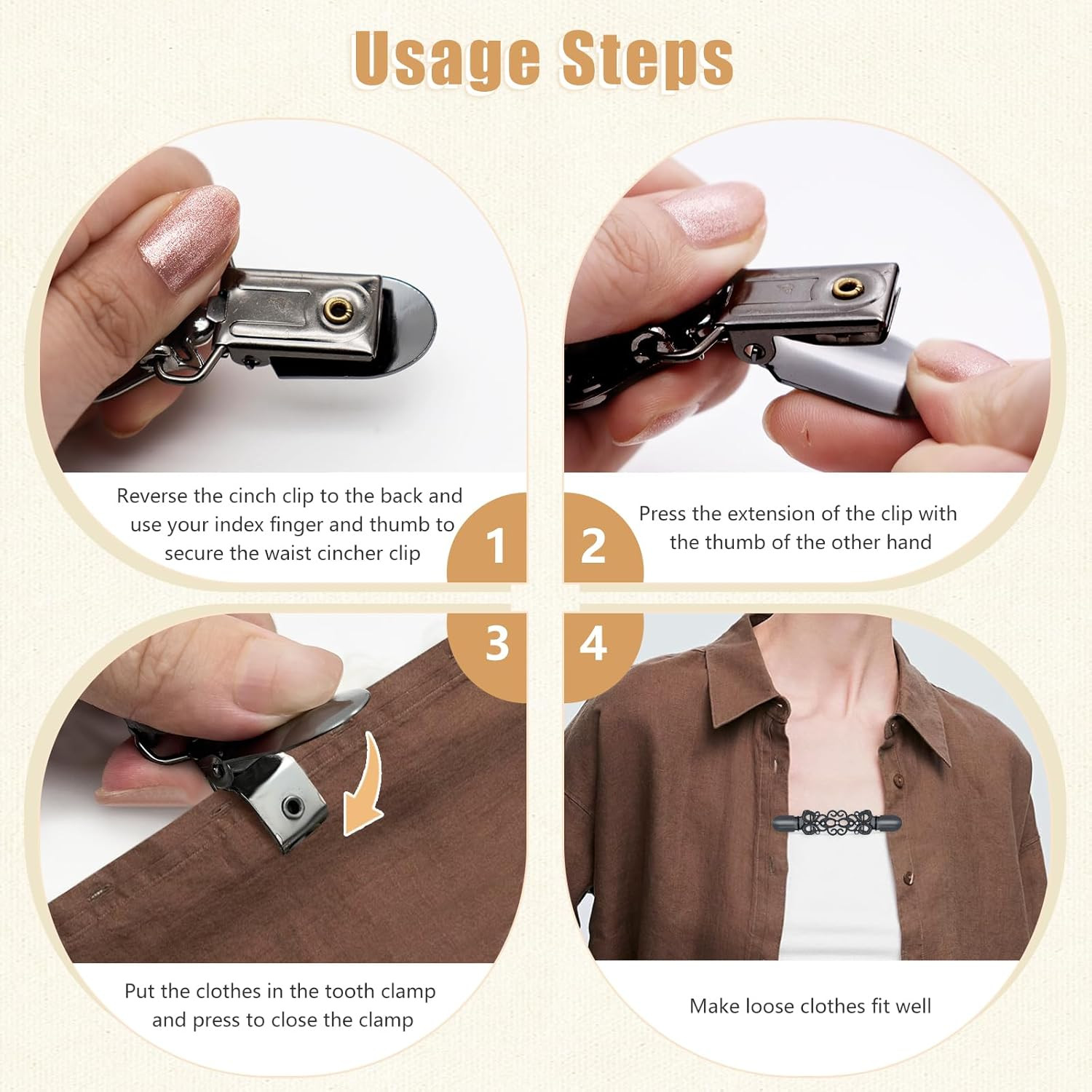 Usage Steps

Reverse the cinch clip to the back and use your index finger and thumb to secure the waist cincher clip

1

2

Press the extension of the clip with the thumb of the other hand

3

4

Put the clothes in the tooth clamp and press to close the clamp

Make loose clothes fit well