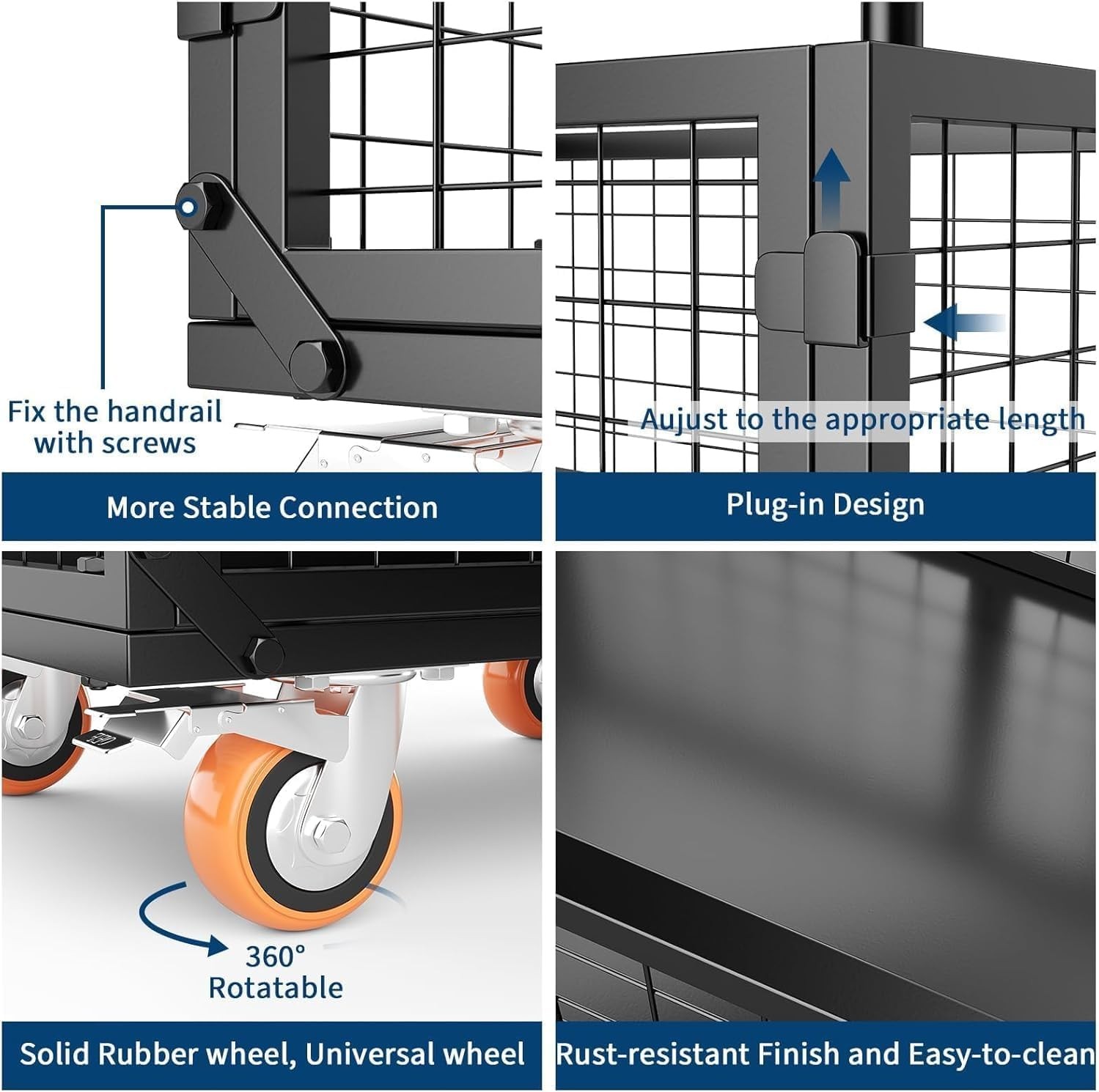 Fix the handrail with screws

More Stable Connection

Aujust to the appropriate length

Plug-in Design

360°
Rotatable

Solid Rubber wheel, Universal wheel

Rust-resistant Finish and Easy-to-clean