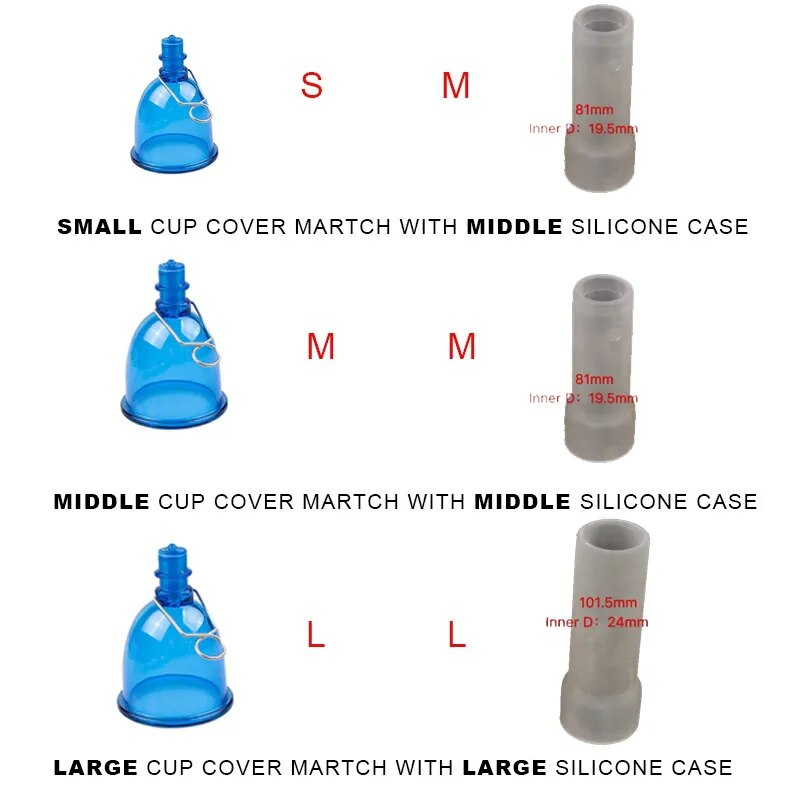 S M

81mm
Inner D: 19.5mm

SMALL CUP COVER MARTCH WITH MIDDLE SILICONE CASE

M M

81mm
Inner D: 19.5mm

MIDDLE CUP COVER MARTCH WITH MIDDLE SILICONE CASE

L L

101.5mm
Inner D: 24mm

LARGE CUP COVER MARTCH WITH LARGE SILICONE CASE