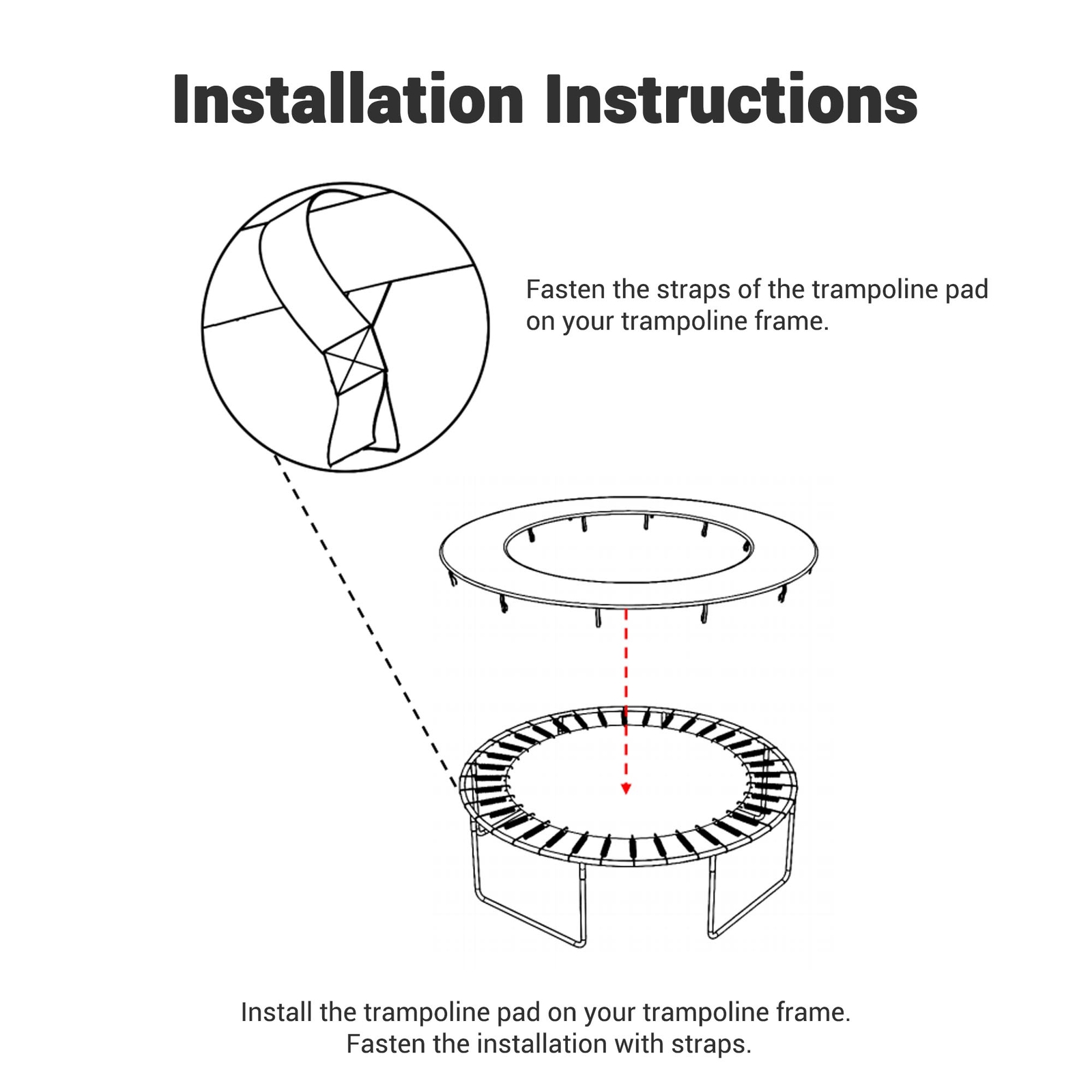 Installation Instructions

Fasten the straps of the trampoline pad on your trampoline frame.

Install the trampoline pad on your trampoline frame.
Fasten the installation with straps.