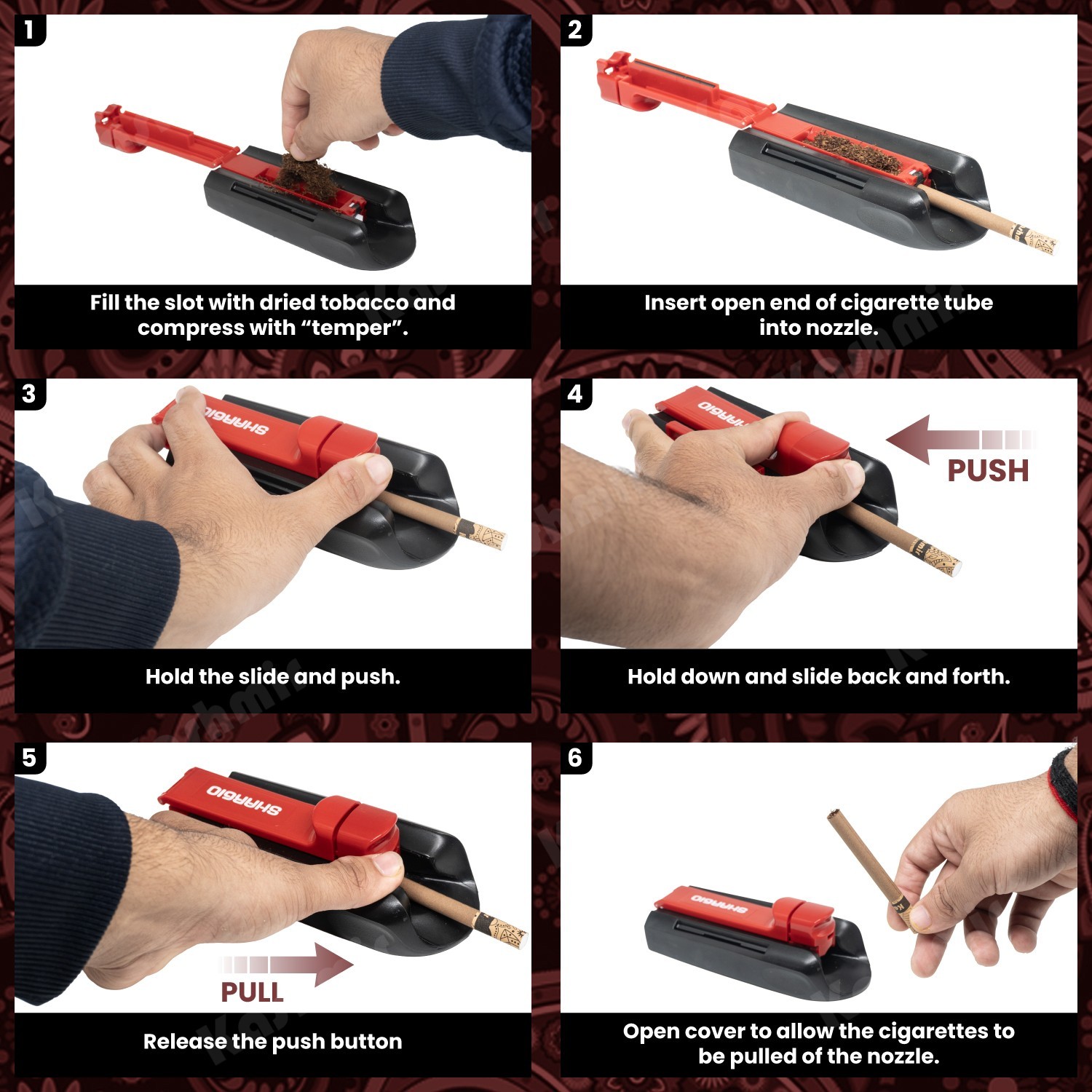 1

Fill the slot with dried tobacco and compress with “temper”.

2

Insert open end of cigarette tube into nozzle.

3

SHARGIO

Hold the slide and push.

4

SHARGIO

PUSH

Hold down and slide back and forth.

5

SHARGIO

PULL

Release the push button

6

SHARGIO

Open cover to allow the cigarettes to be pulled of the nozzle.