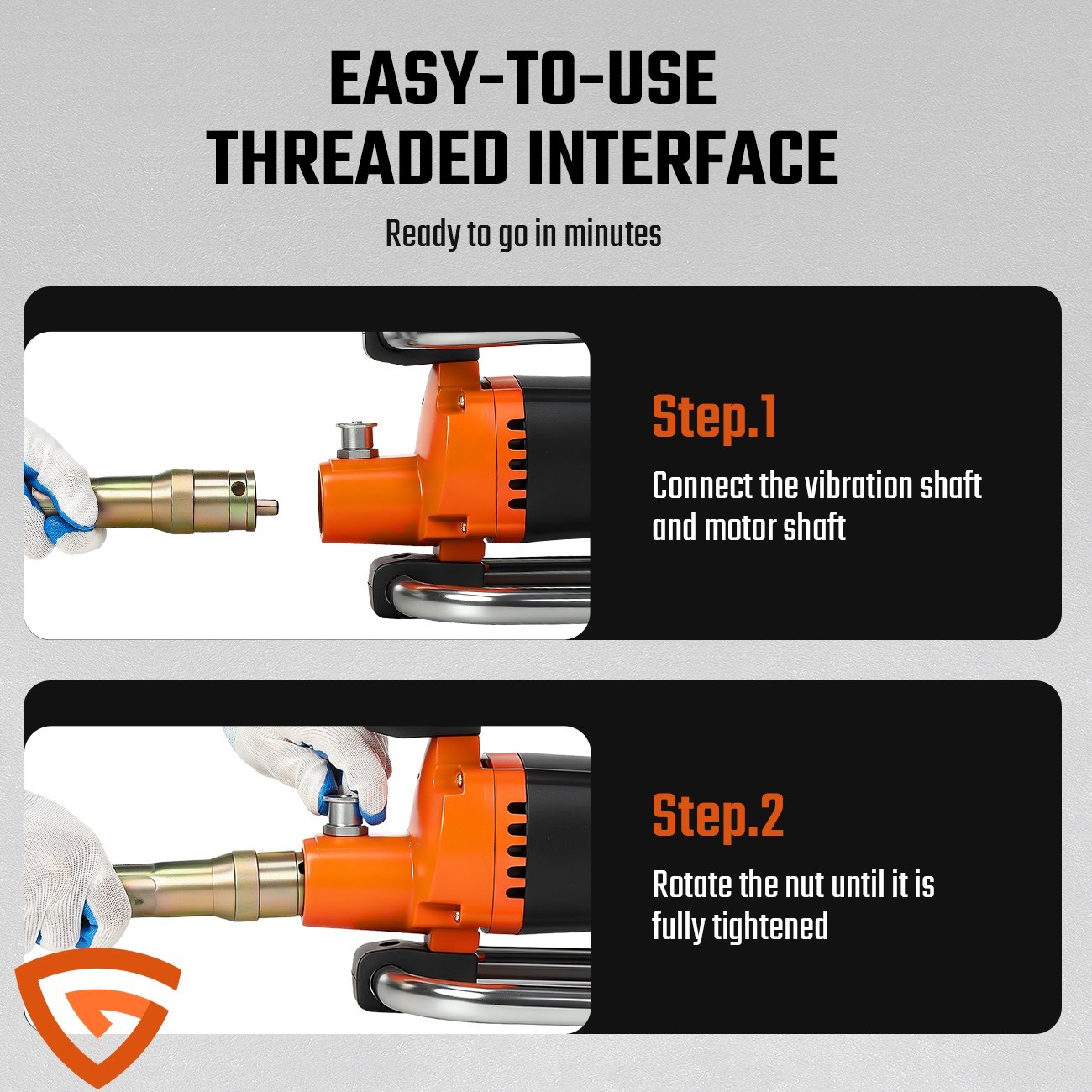 EASY-TO-USE
THREADED INTERFACE

Ready to go in minutes

Step.1

Connect the vibration shaft and motor shaft

Step.2

Rotate the nut until it is fully tightened