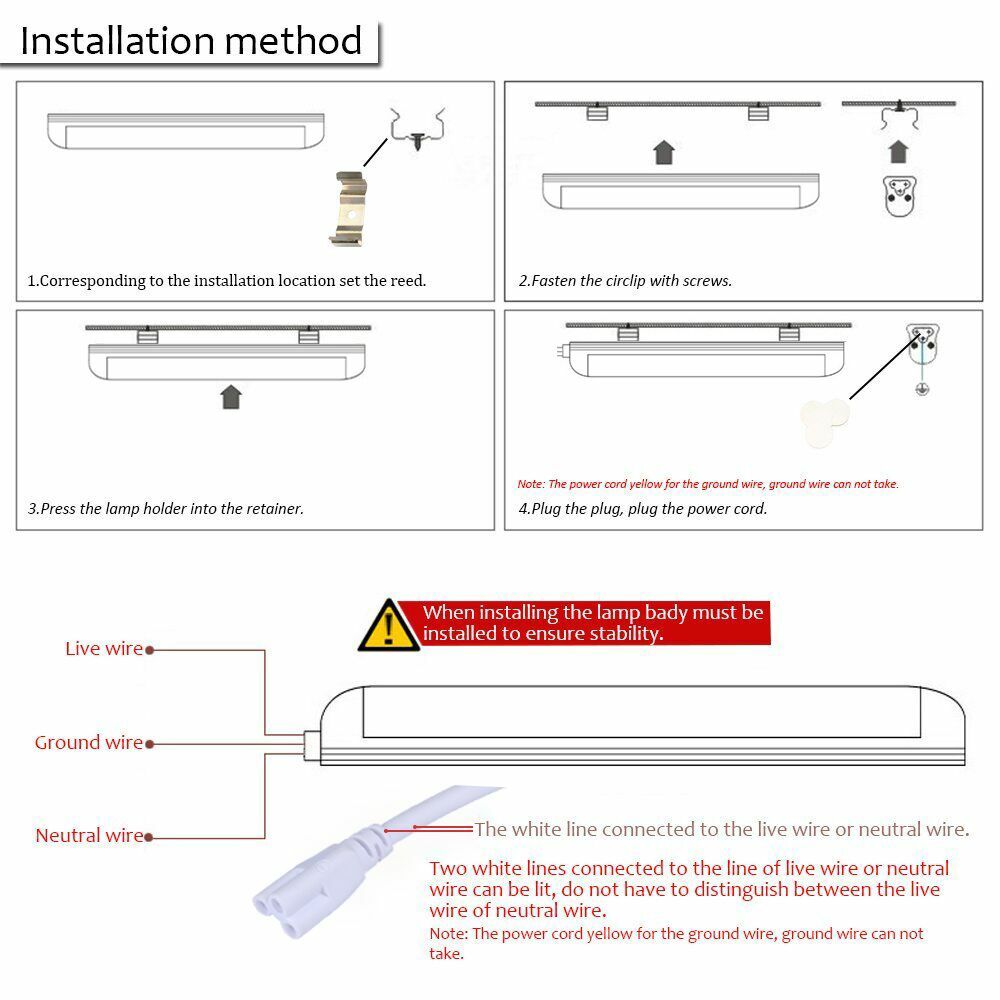 Installation method

1.Corresponding to the installation location set the reed.

2.Fasten the circlip with screws.

3.Press the lamp holder into the retainer.

Note: The power cord yellow for the ground wire, ground wire can not take.

4.Plug the plug, plug the power cord.

When installing the lamp bady must be installed to ensure stability.

Live wire

Ground wire

Neutral wire

The white line connected to the live wire or neutral wire.

Two white lines connected to the line of live wire or neutral wire can be lit, do not have to distinguish between the live wire of neutral wire.

Note: The power cord yellow for the ground wire, ground wire can not take.