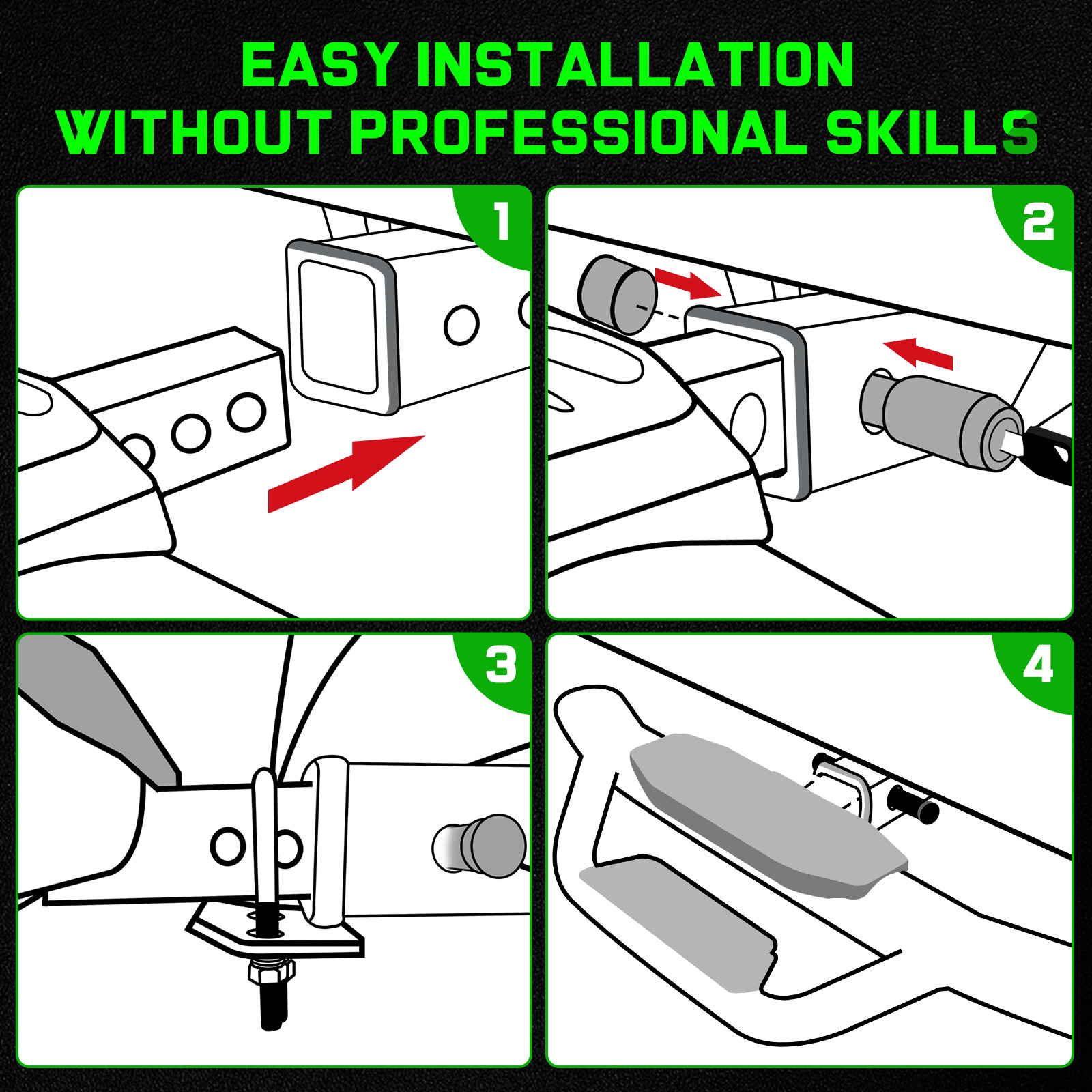 EASY INSTALLATION
WITHOUT PROFESSIONAL SKILLS

1

2

3

4