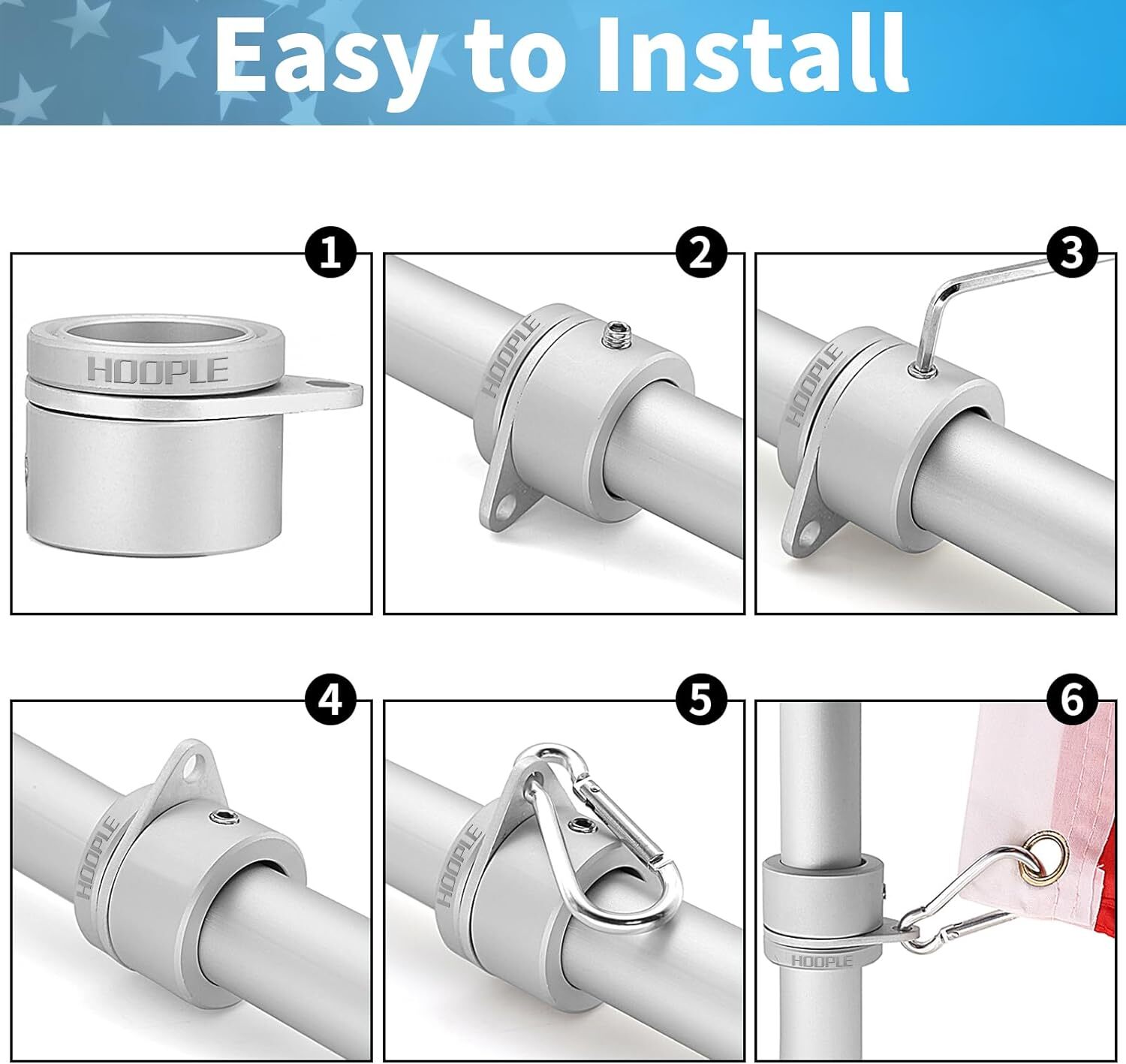 Easy to Install

1

HOOPLE

2

HOOPLE

3

HOOPLE

4

HOOPLE

5

HOOPLE

6

HOOPLE