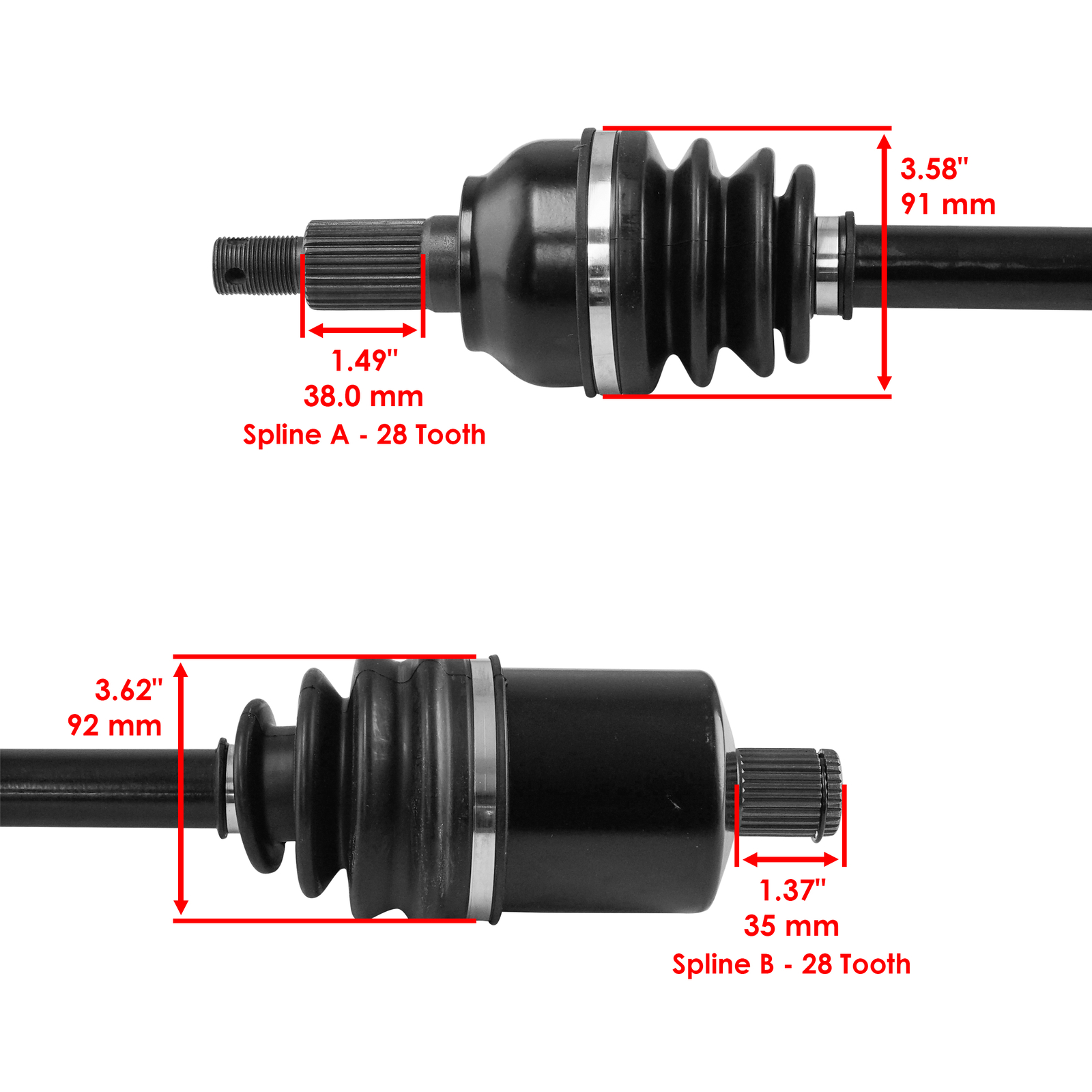 3.58"
91 mm

1.49"
38.0 mm
Spline A - 28 Tooth

3.62"
92 mm

1.37"
35 mm
Spline B - 28 Tooth